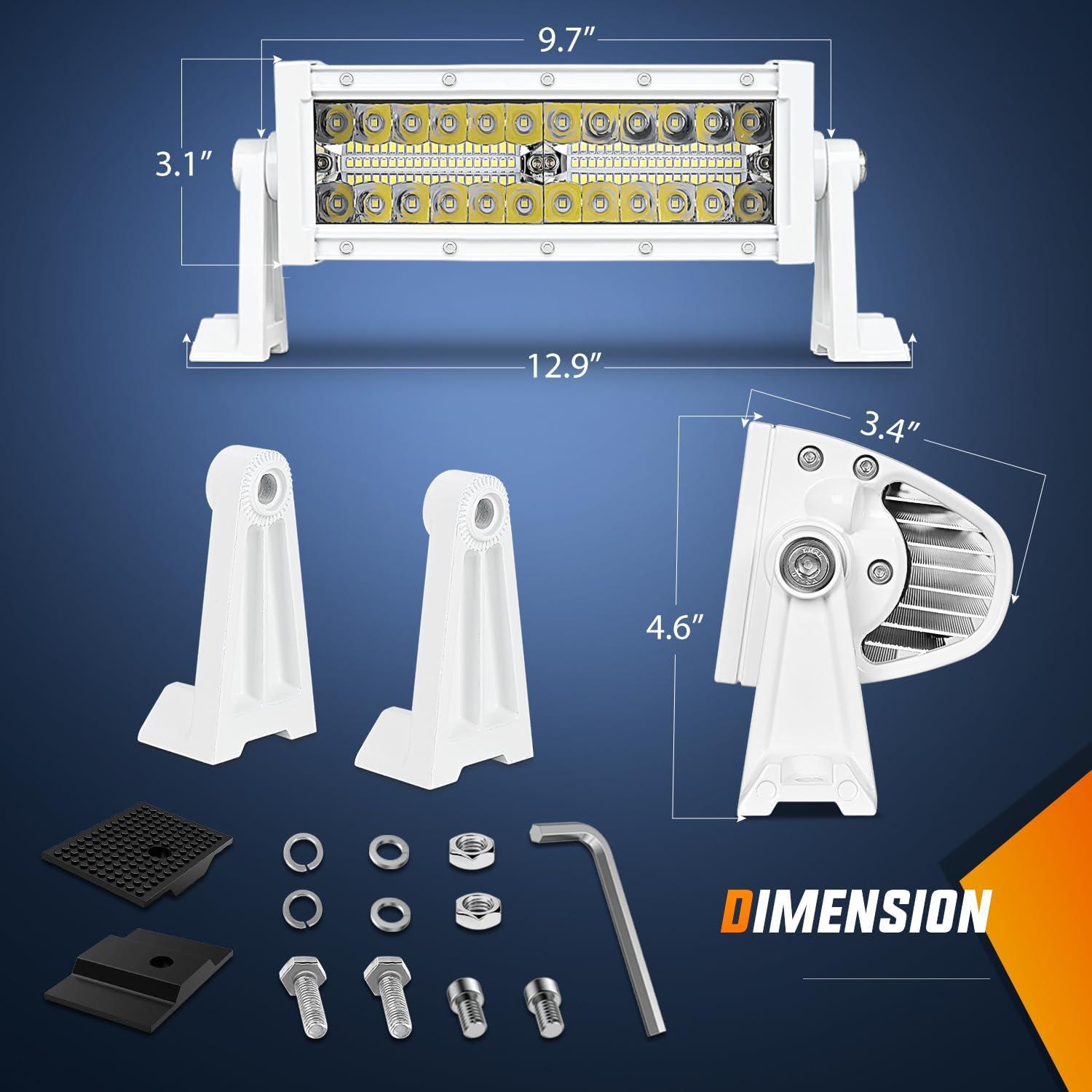 9.7″

3.1″

12.9″

3.4″

4.6″

DIMENSION