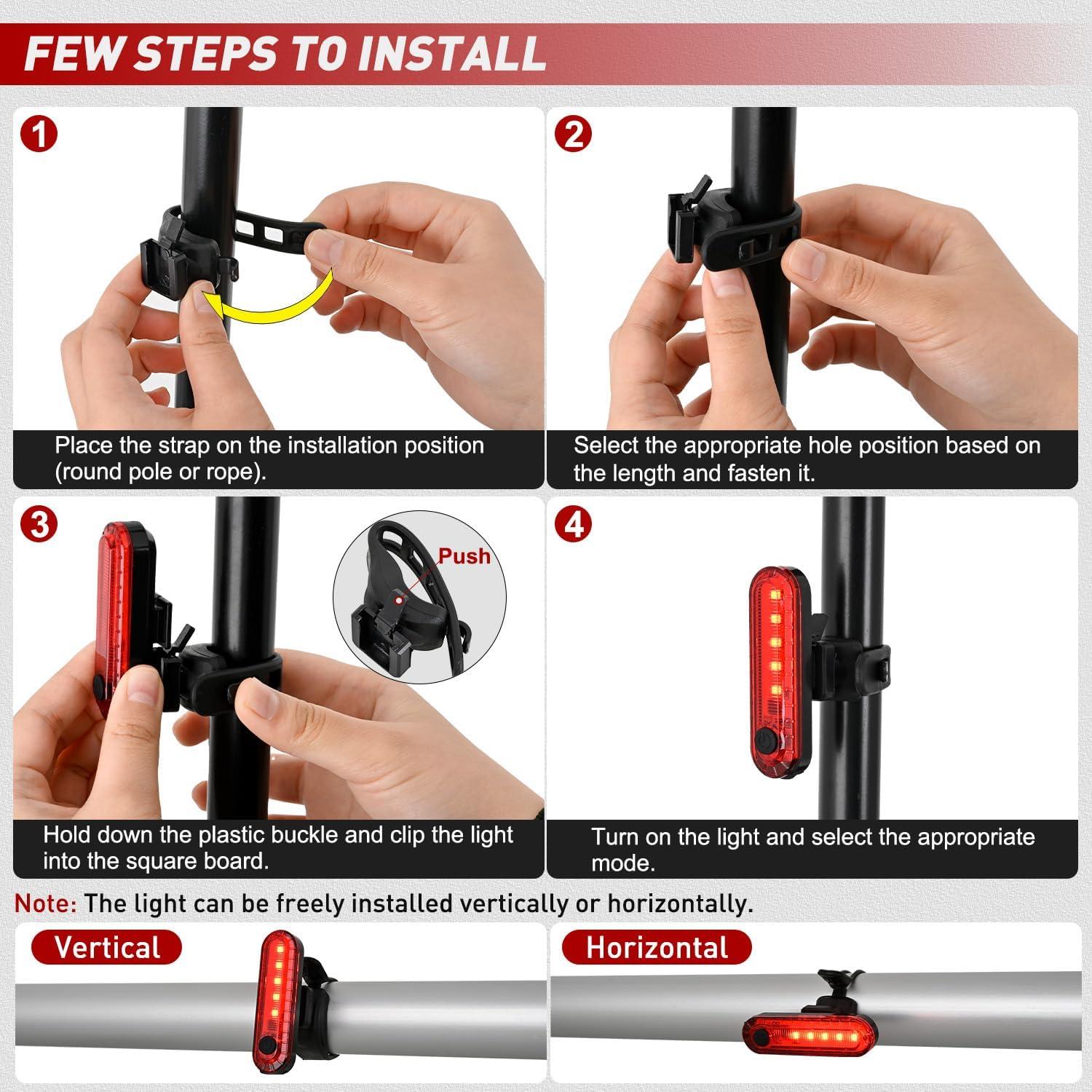 FEW STEPS TO INSTALL

1

Place the strap on the installation position (round pole or rope).

2

Select the appropriate hole position based on the length and fasten it.

3

Push

Hold down the plastic buckle and clip the light into the square board.

4

Turn on the light and select the appropriate mode.

Note: The light can be freely installed vertically or horizontally.

Vertical

Horizontal