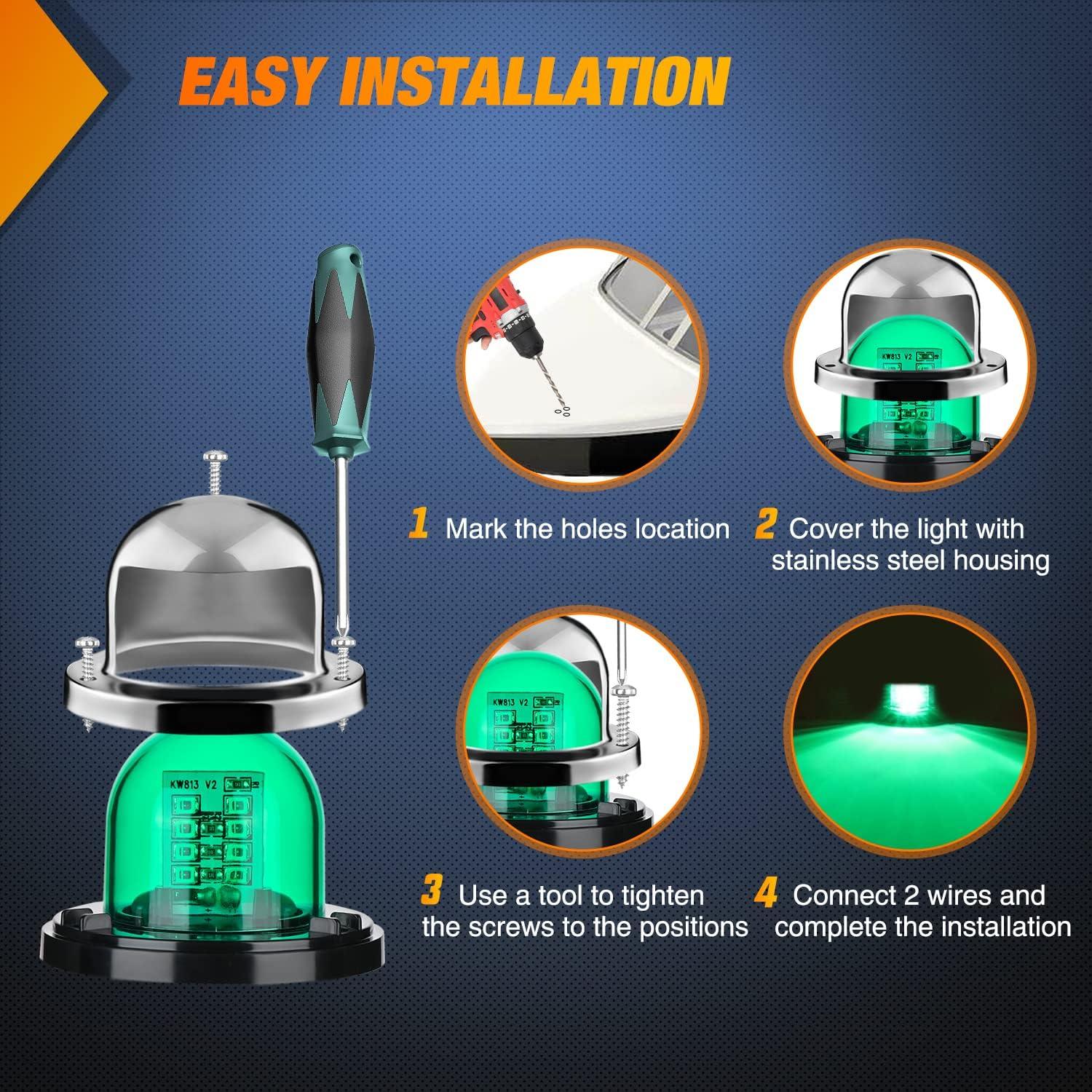 EASY INSTALLATION

KW813 V2

KW813 V2

1 Mark the holes location

2 Cover the light with stainless steel housing

KW813 V2

3 Use a tool to tighten the screws to the positions

4 Connect 2 wires and complete the installation