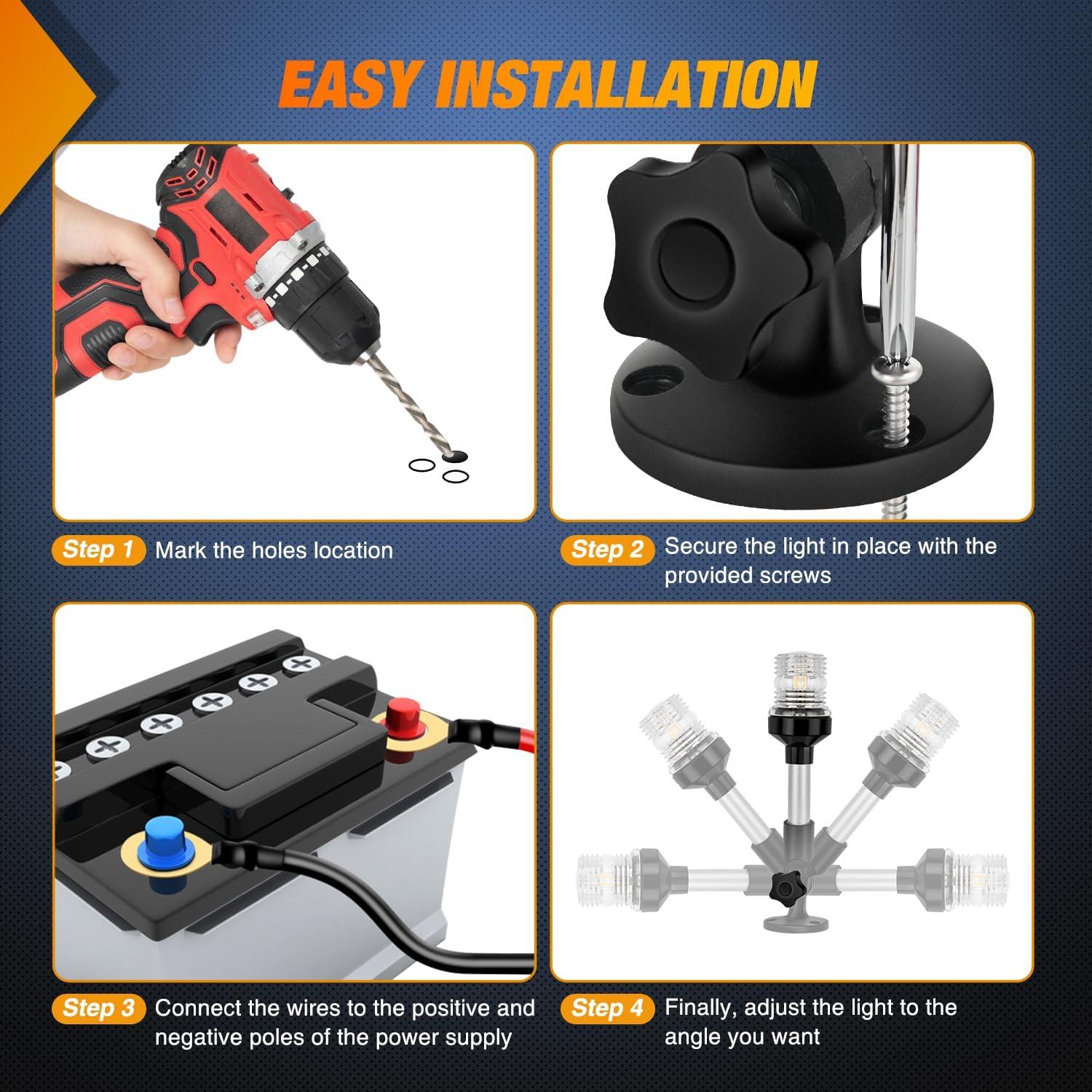 EASY INSTALLATION

Step 1 Mark the holes location

Step 2 Secure the light in place with the provided screws

Step 3 Connect the wires to the positive and negative poles of the power supply

Step 4 Finally, adjust the light to the angle you want