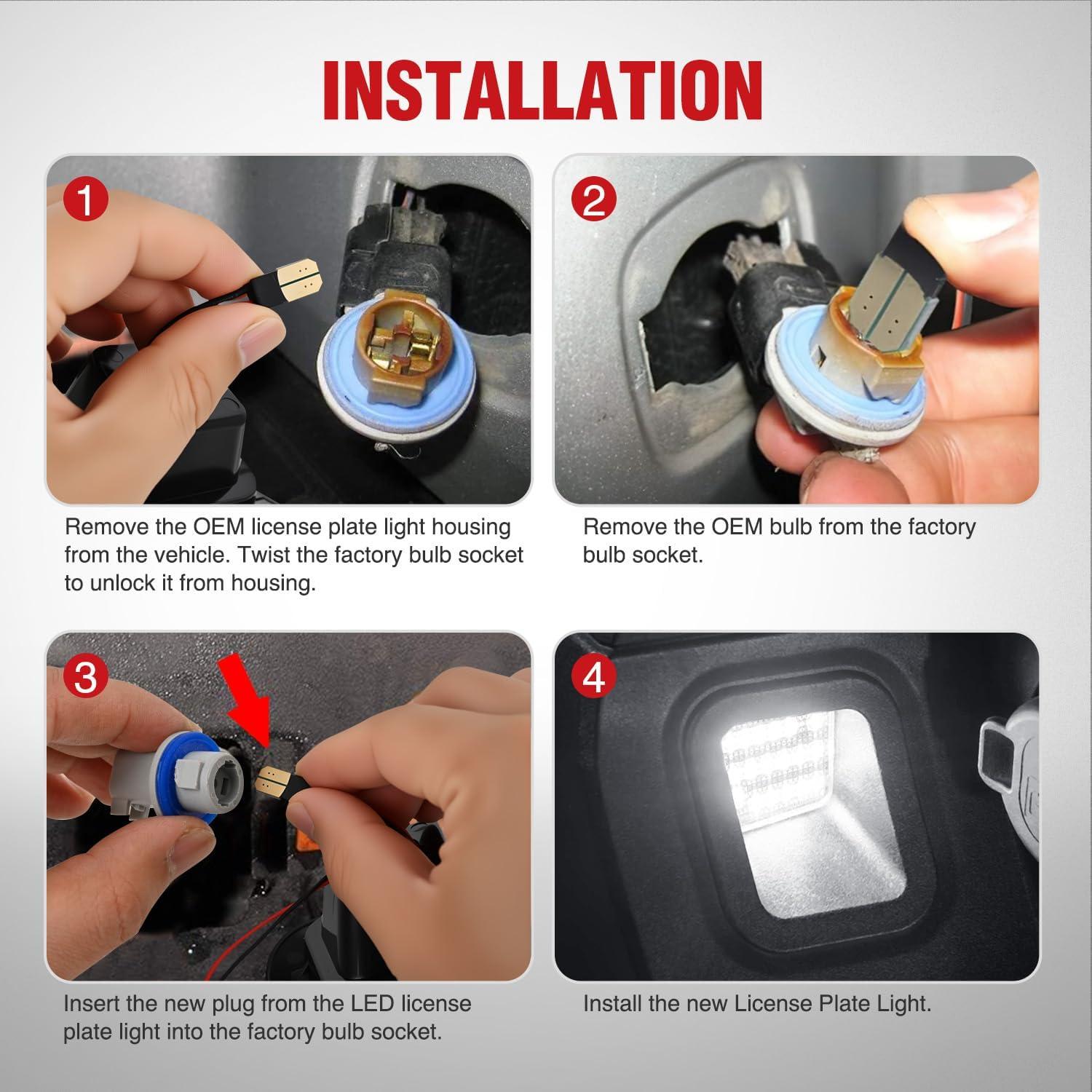 INSTALLATION

1

Remove the OEM license plate light housing from the vehicle. Twist the factory bulb socket to unlock it from housing.

2

Remove the OEM bulb from the factory bulb socket.

3

Insert the new plug from the LED license plate light into the factory bulb socket.

4

Install the new License Plate Light.