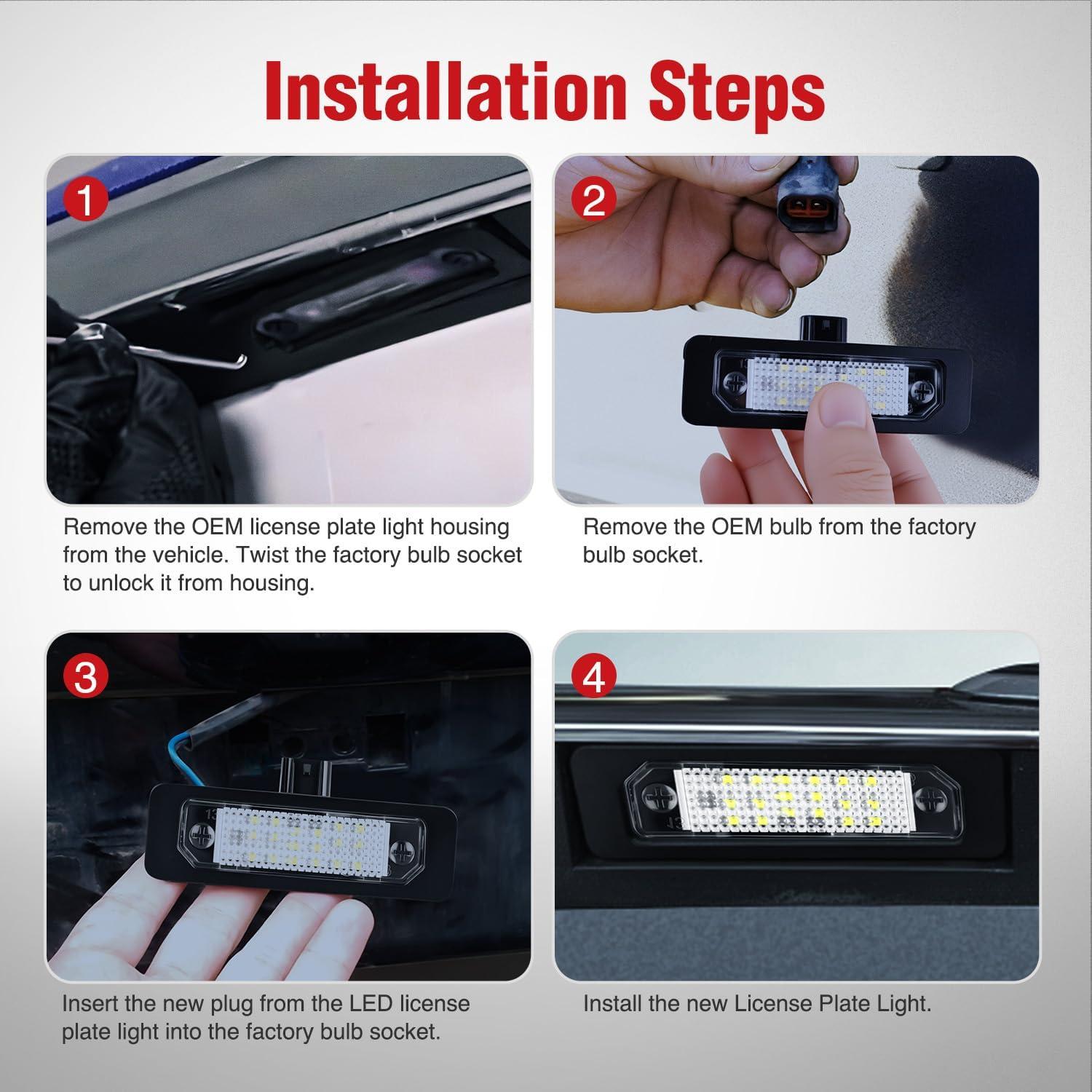 Installation Steps

1

Remove the OEM license plate light housing from the vehicle. Twist the factory bulb socket to unlock it from housing.

2

Remove the OEM bulb from the factory bulb socket.

3

Insert the new plug from the LED license plate light into the factory bulb socket.

4

Install the new License Plate Light.