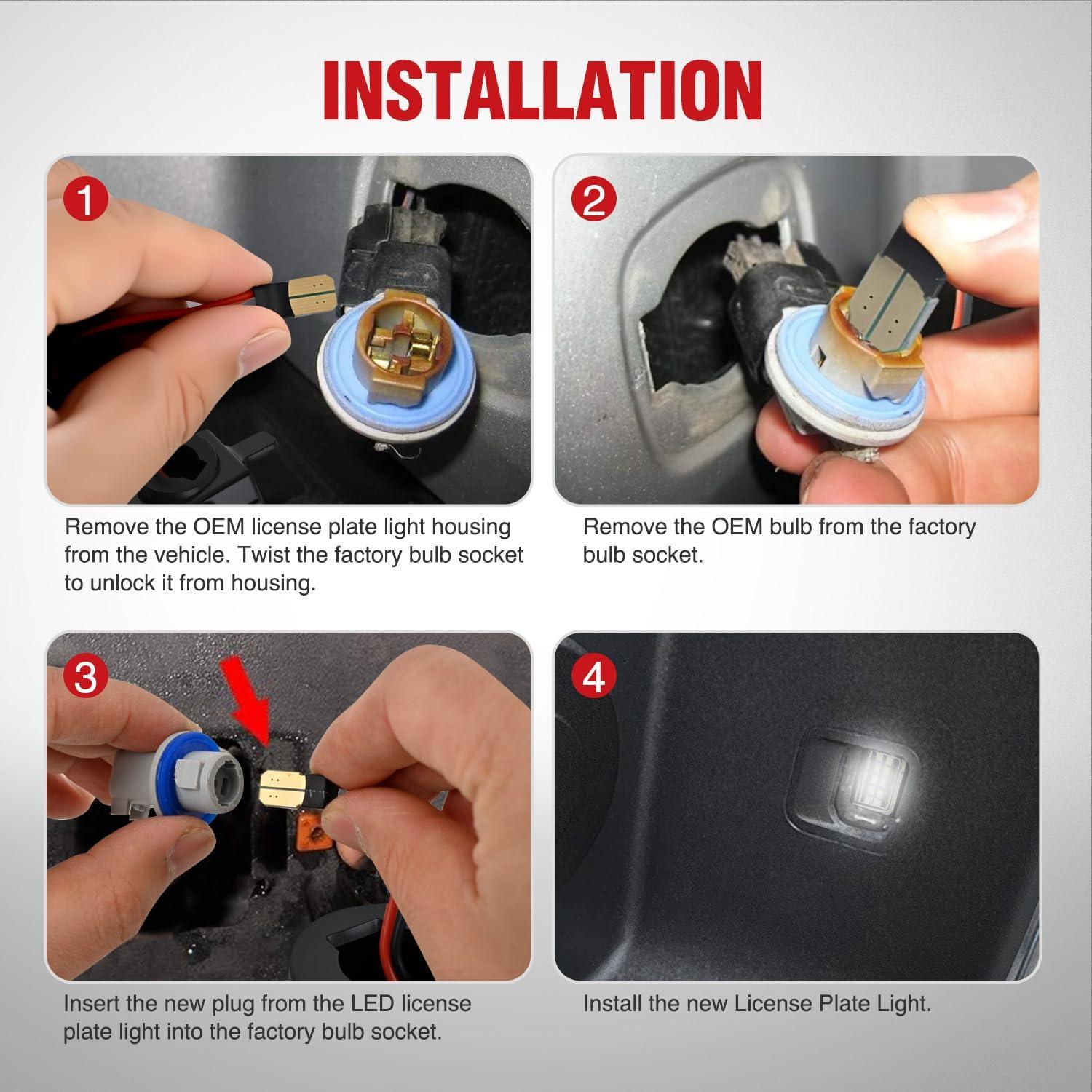 INSTALLATION

1

Remove the OEM license plate light housing from the vehicle. Twist the factory bulb socket to unlock it from housing.

2

Remove the OEM bulb from the factory bulb socket.

3

Insert the new plug from the LED license plate light into the factory bulb socket.

4

Install the new License Plate Light.