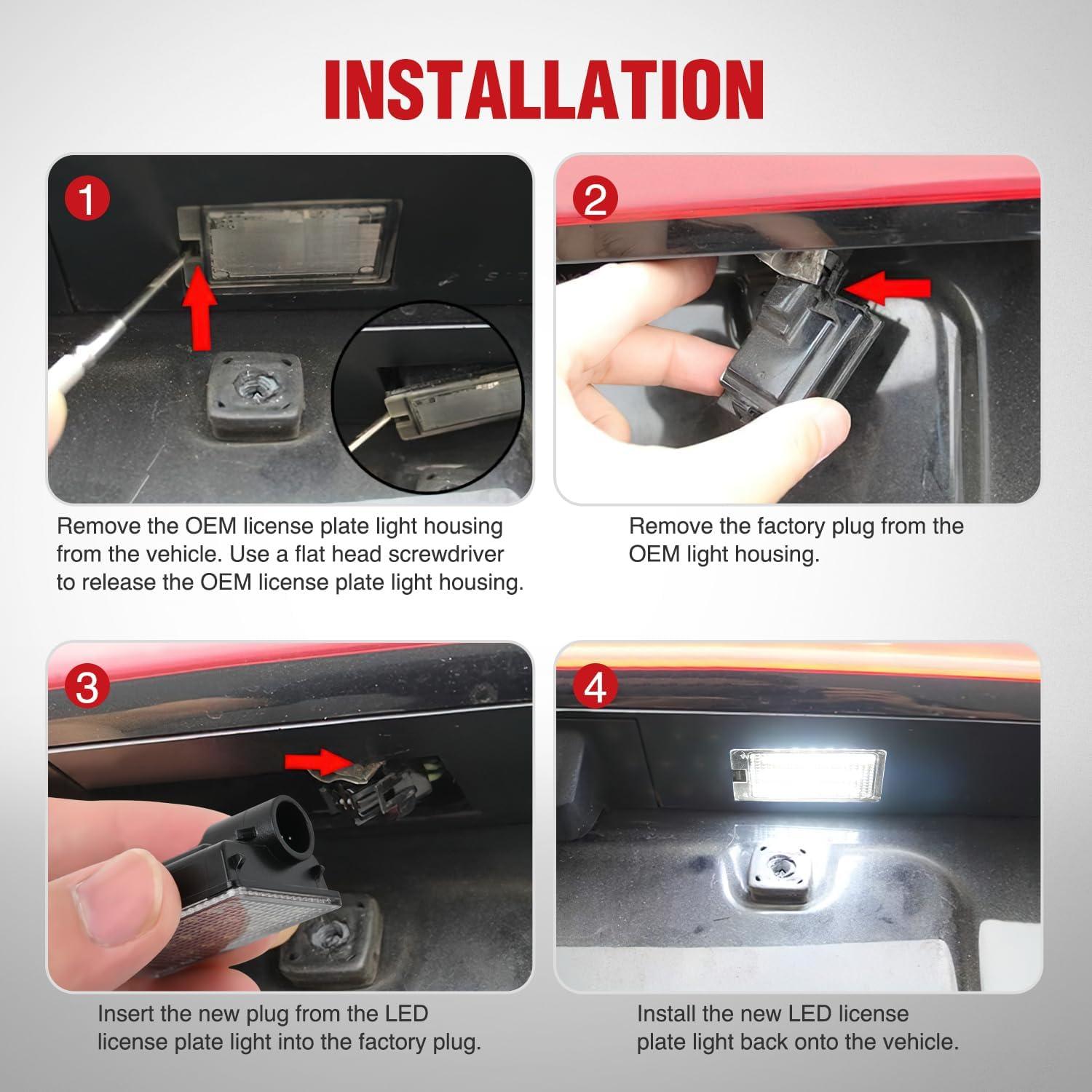 INSTALLATION

1

Remove the OEM license plate light housing from the vehicle. Use a flat head screwdriver to release the OEM license plate light housing.

2

Remove the factory plug from the OEM light housing.

3

Insert the new plug from the LED license plate light into the factory plug.

4

Install the new LED license plate light back onto the vehicle.