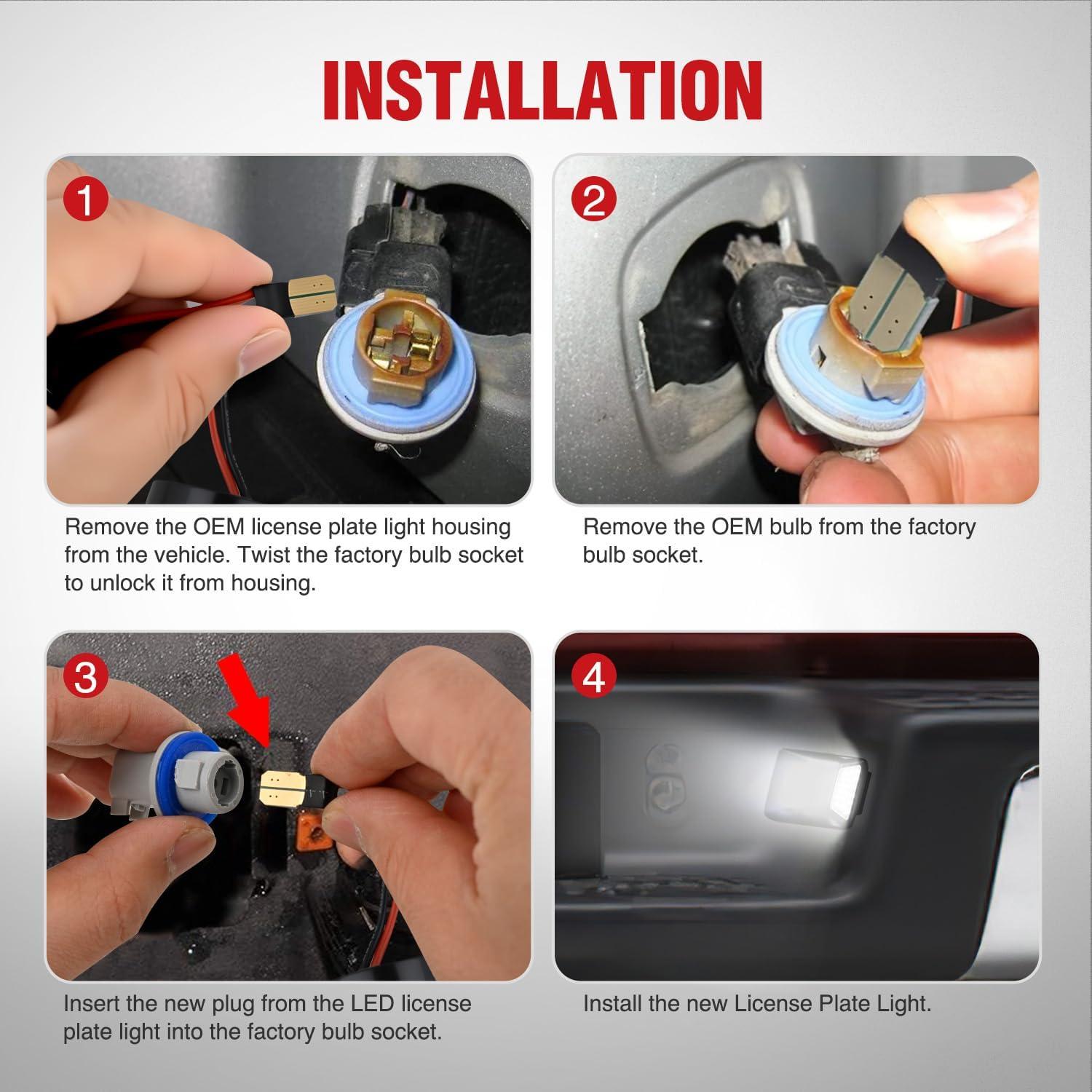 INSTALLATION

1

Remove the OEM license plate light housing from the vehicle. Twist the factory bulb socket to unlock it from housing.

2

Remove the OEM bulb from the factory bulb socket.

3

Insert the new plug from the LED license plate light into the factory bulb socket.

4

Install the new License Plate Light.