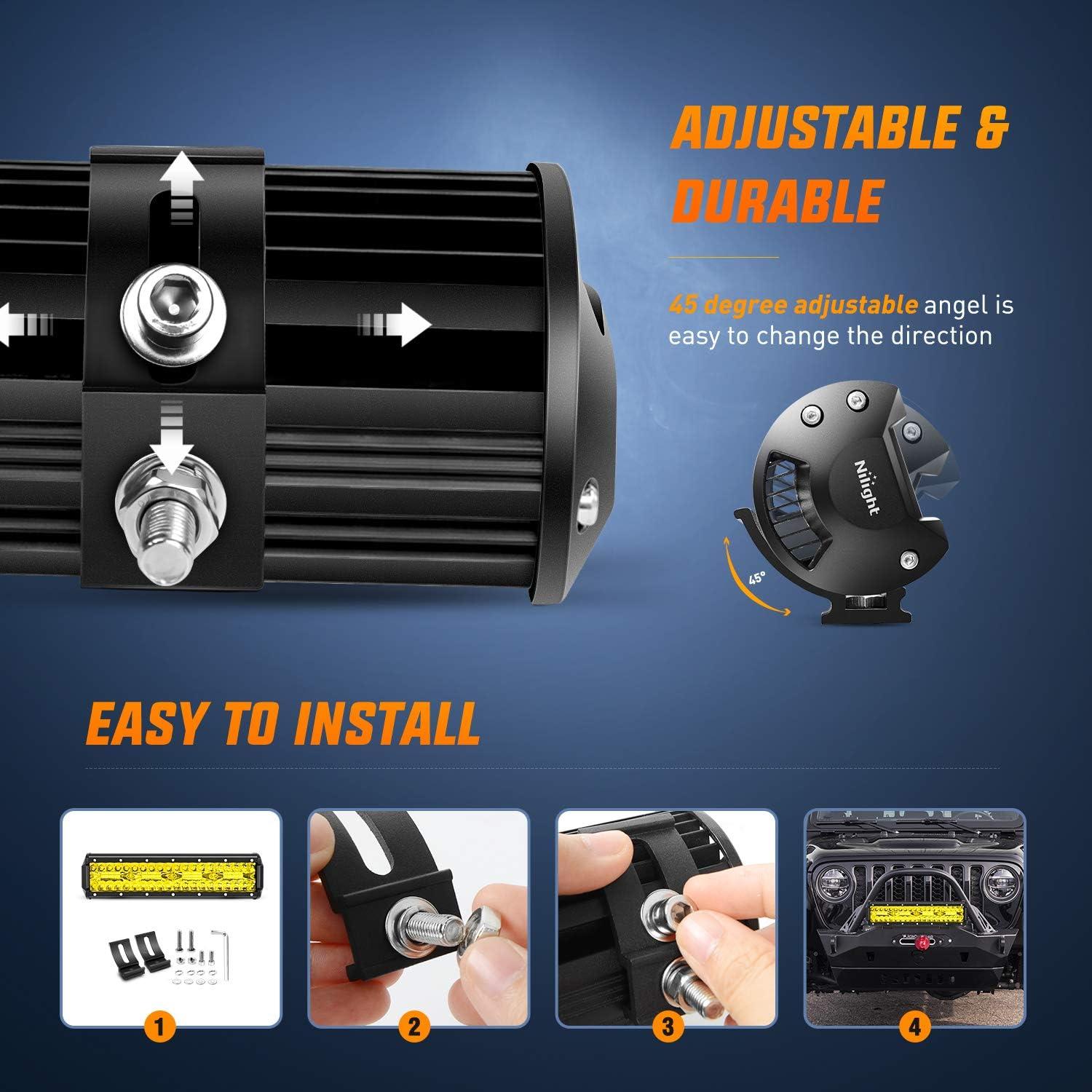 ADJUSTABLE & DURABLE

45 degree adjustable angel is easy to change the direction

Nilight

45°

EASY TO INSTALL

1

2

3

4