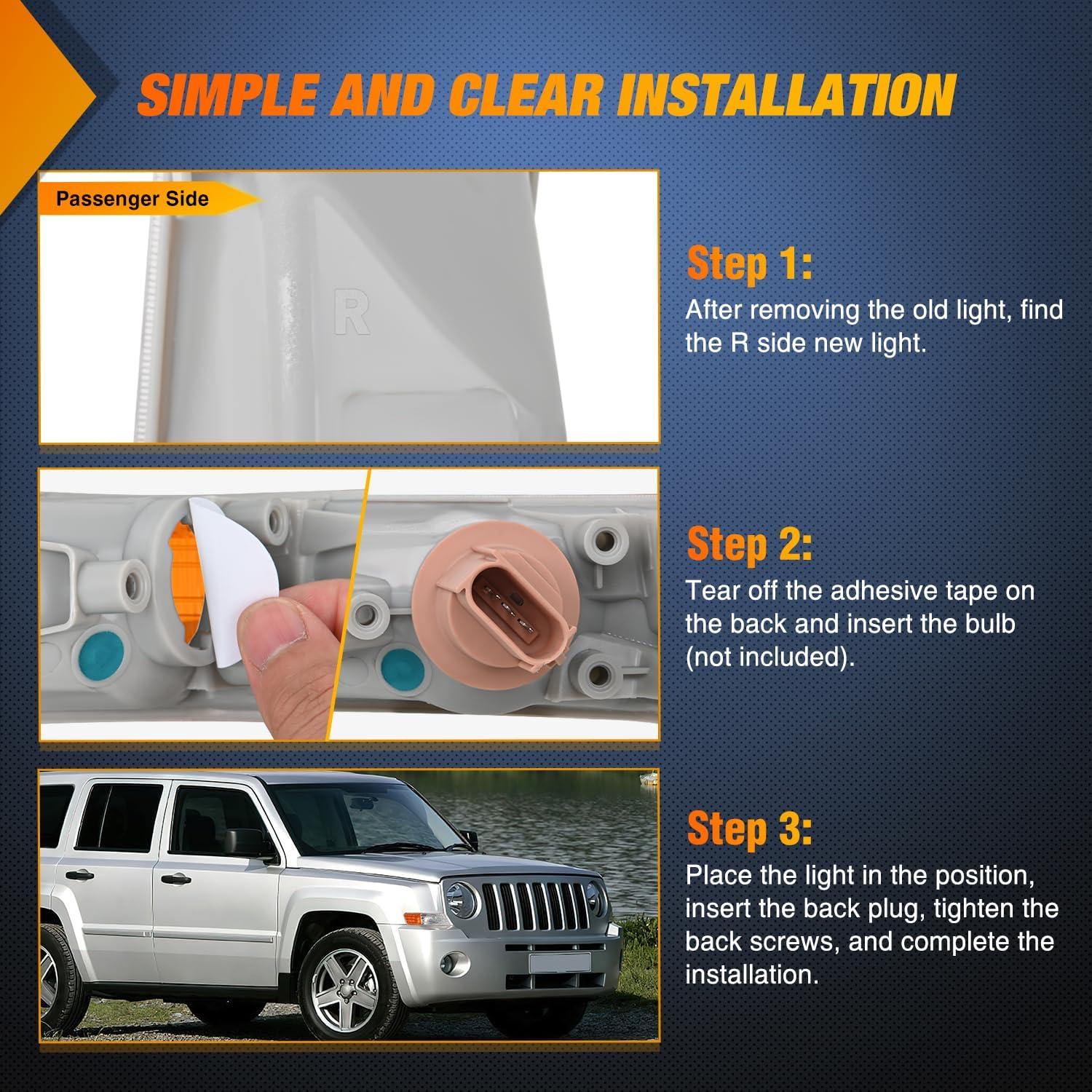 SIMPLE AND CLEAR INSTALLATION

Passenger Side

R

Step 1:

After removing the old light, find the R side new light.

Step 2:

Tear off the adhesive tape on the back and insert the bulb (not included).

Step 3:

Place the light in the position, insert the back plug, tighten the back screws, and complete the installation.