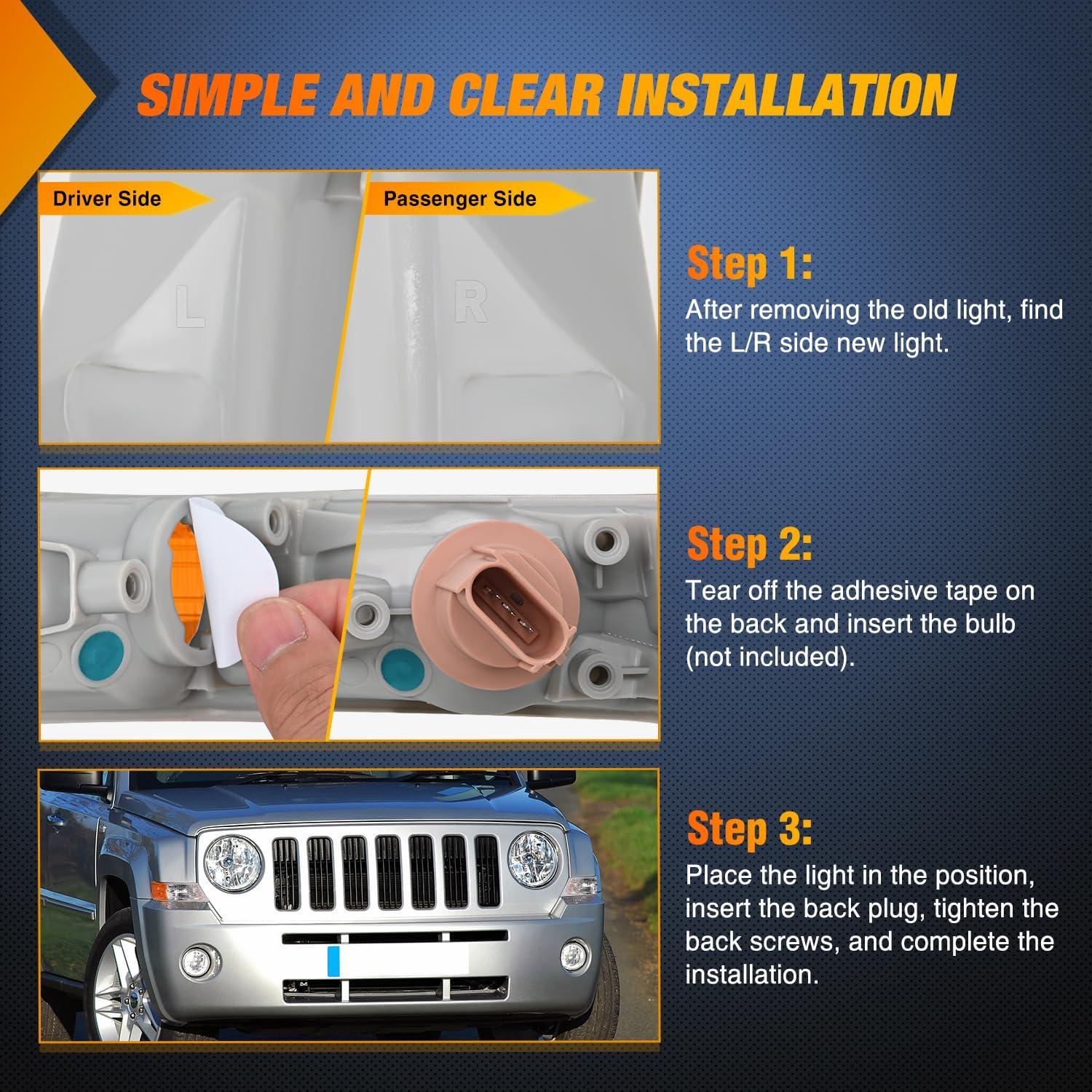 SIMPLE AND CLEAR INSTALLATION

Driver Side

Passenger Side

L

R

Step 1:
After removing the old light, find the L/R side new light.

Step 2:
Tear off the adhesive tape on the back and insert the bulb (not included).

Step 3:
Place the light in the position, insert the back plug, tighten the back screws, and complete the installation.