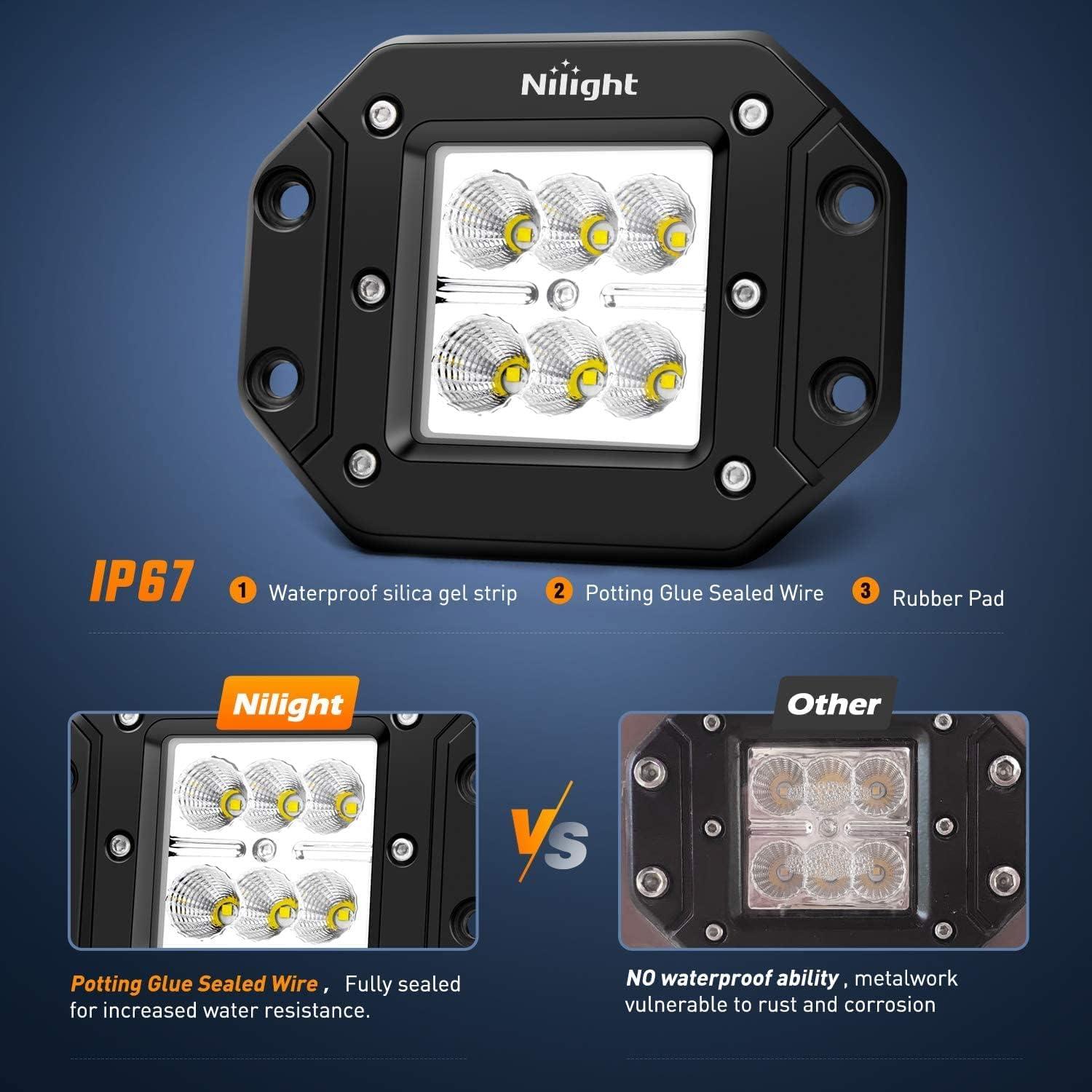 Nilight

IP67 ① Waterproof silica gel strip ② Potting Glue Sealed Wire ③ Rubber Pad

Nilight

VS

Other

Potting Glue Sealed Wire , Fully sealed for increased water resistance.

NO waterproof ability , metalwork vulnerable to rust and corrosion