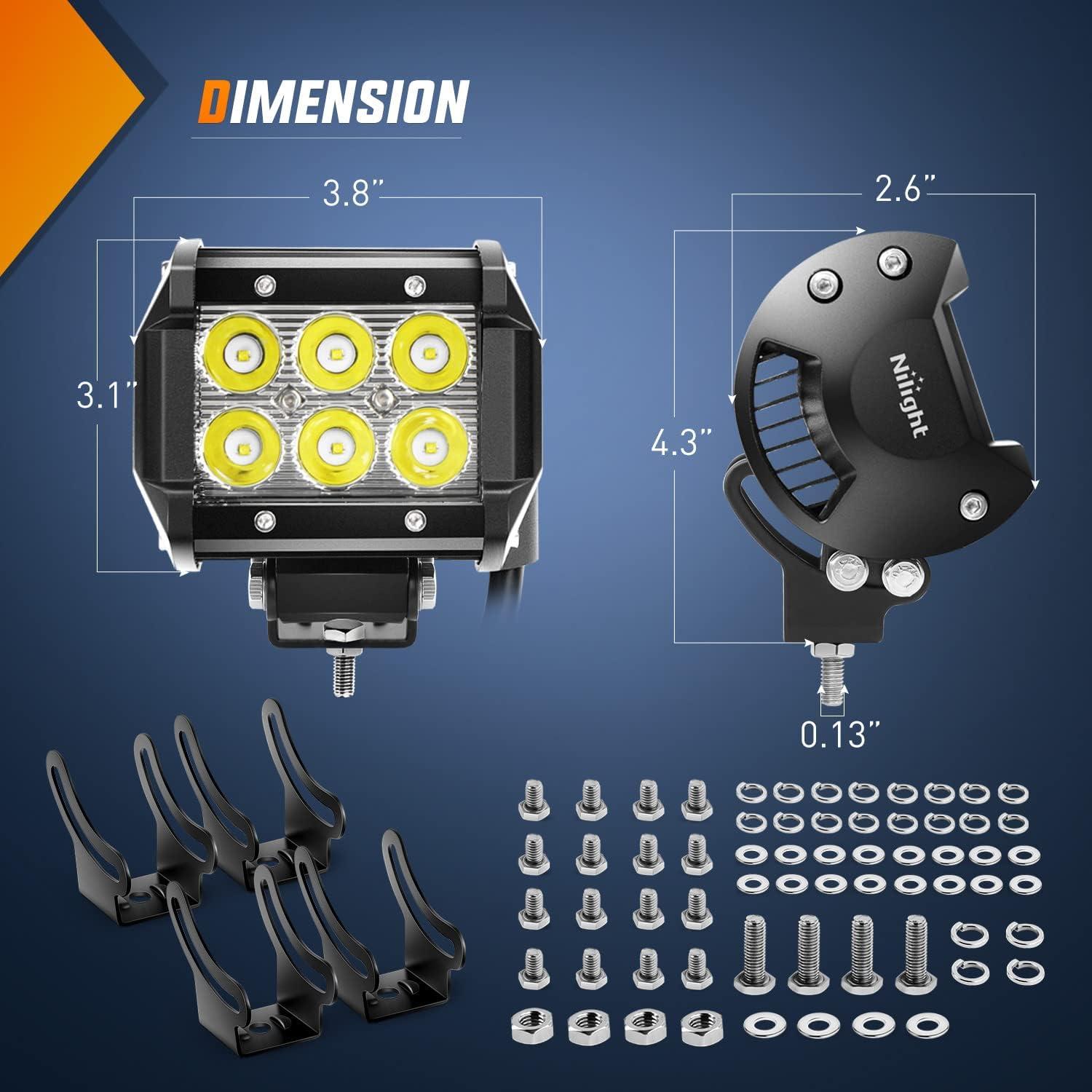 DIMENSION

3.8"

3.1"

2.6"

4.3"

Nilight

0.13"