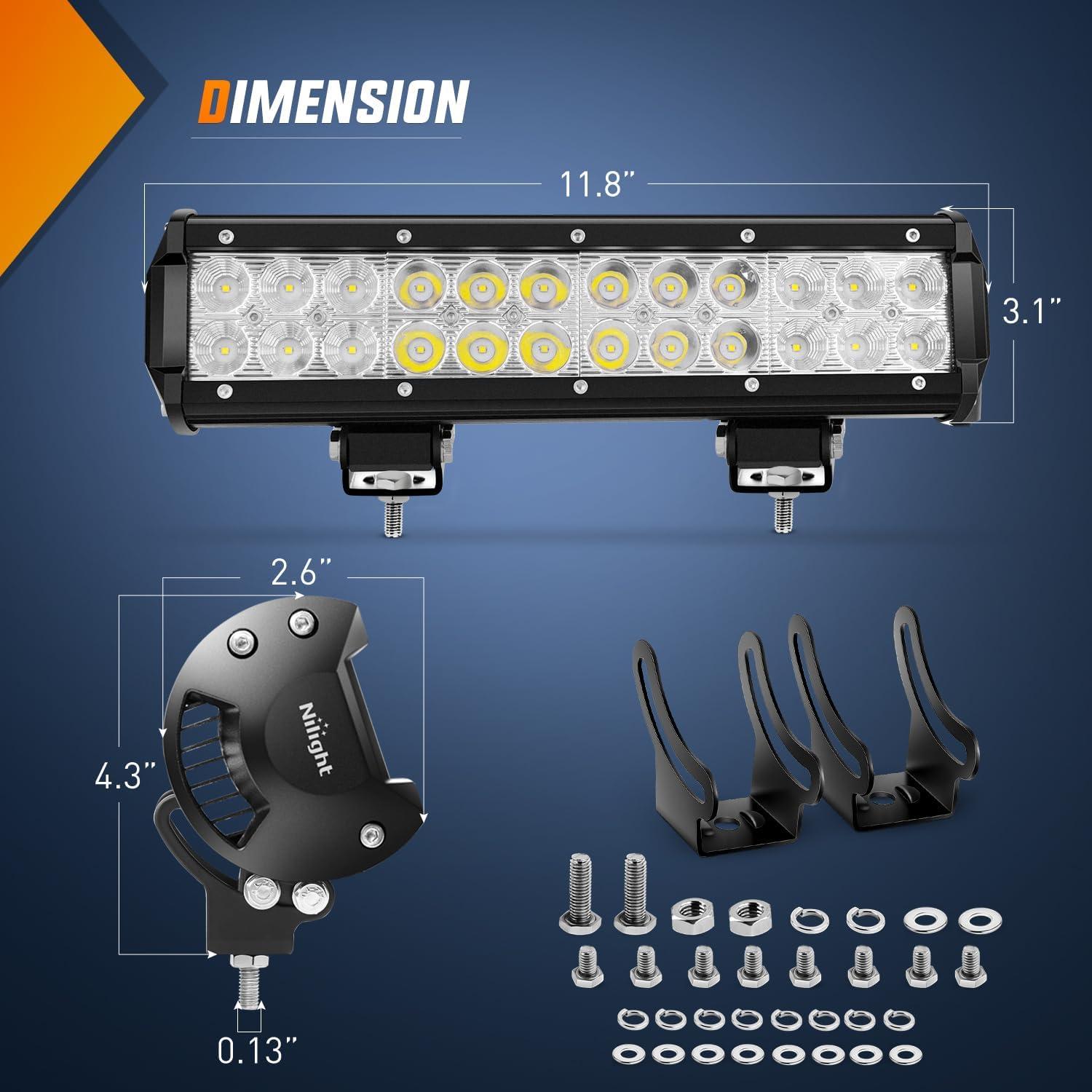 DIMENSION

11.8"

3.1"

2.6"

4.3"

Nilight

0.13"