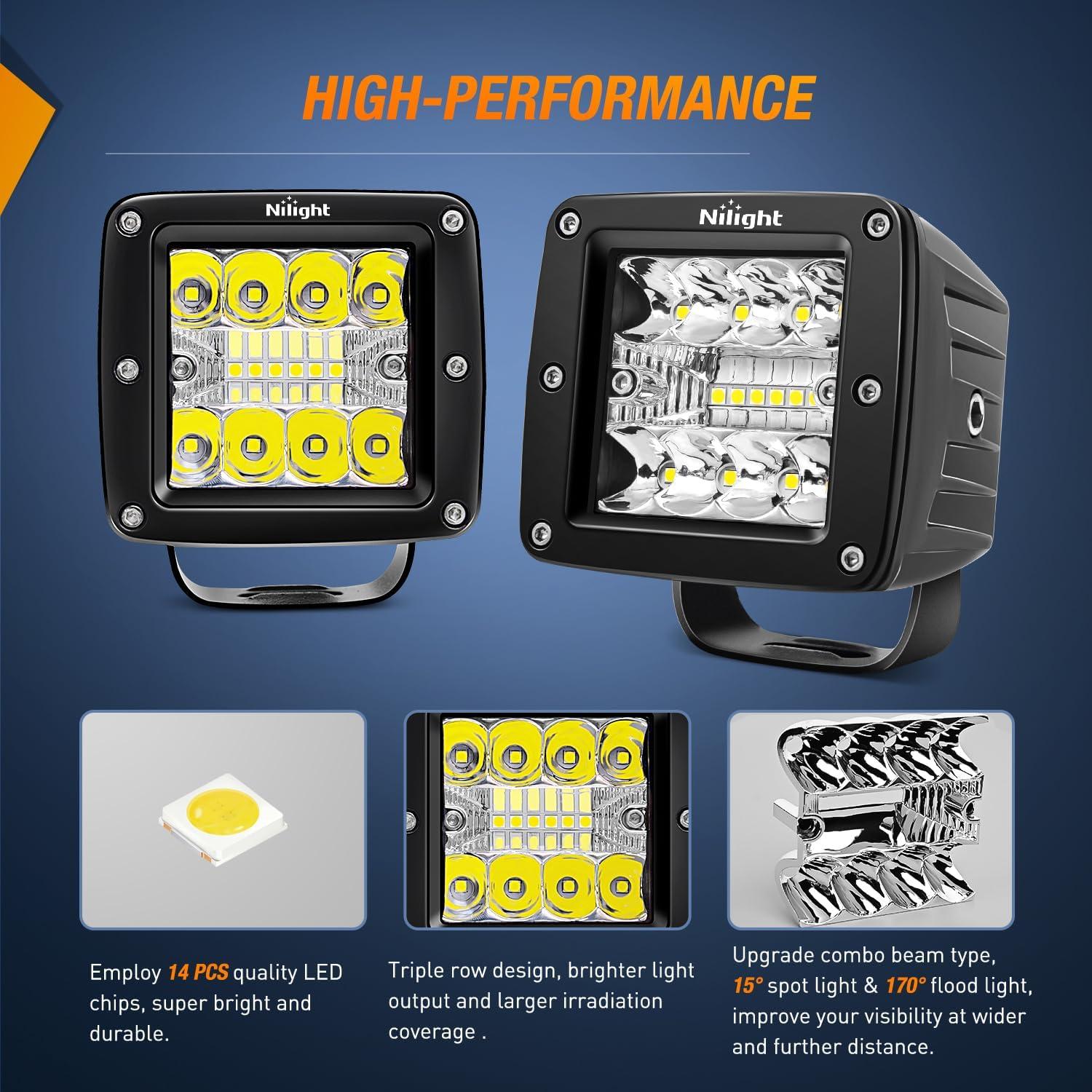 HIGH-PERFORMANCE

Nilight

Nilight

Employ 14 PCS quality LED chips, super bright and durable.

Triple row design, brighter light output and larger irradiation coverage .

Upgrade combo beam type, 15° spot light & 170° flood light, improve your visibility at wider and further distance.