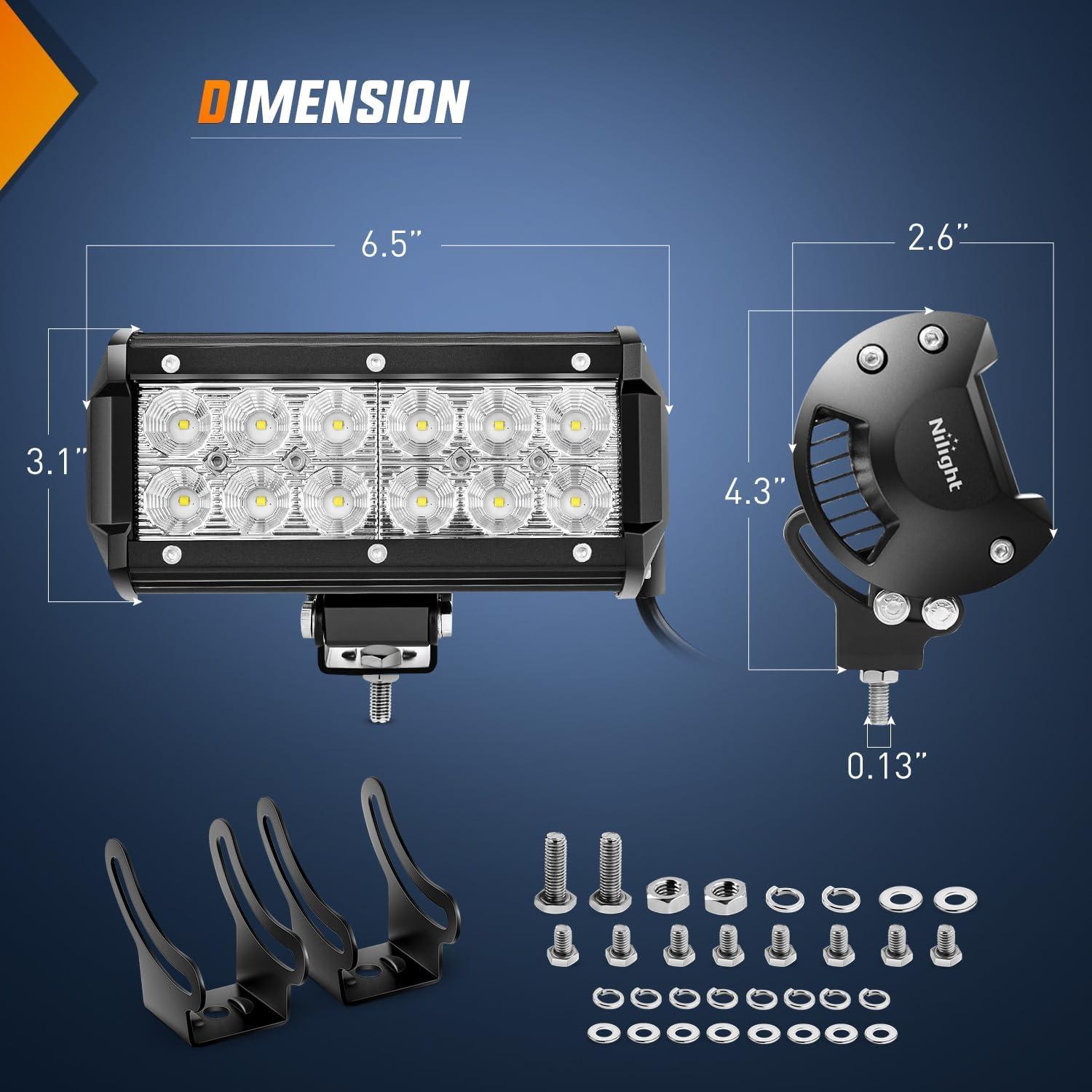 DIMENSION

6.5"

3.1"

2.6"

4.3"

Nilight

0.13"