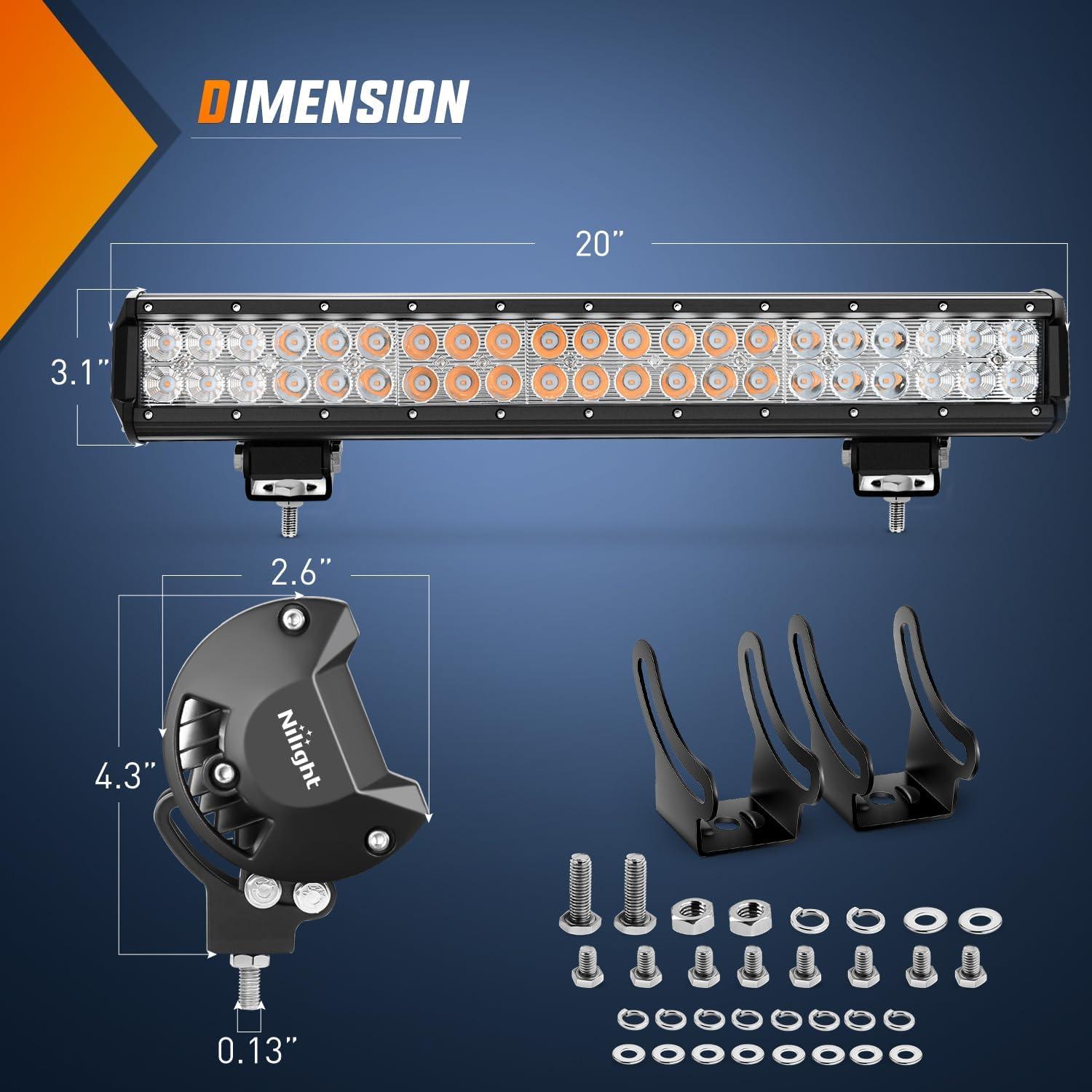 DIMENSION

20"

3.1"

2.6"

4.3"

Nilight

0.13"