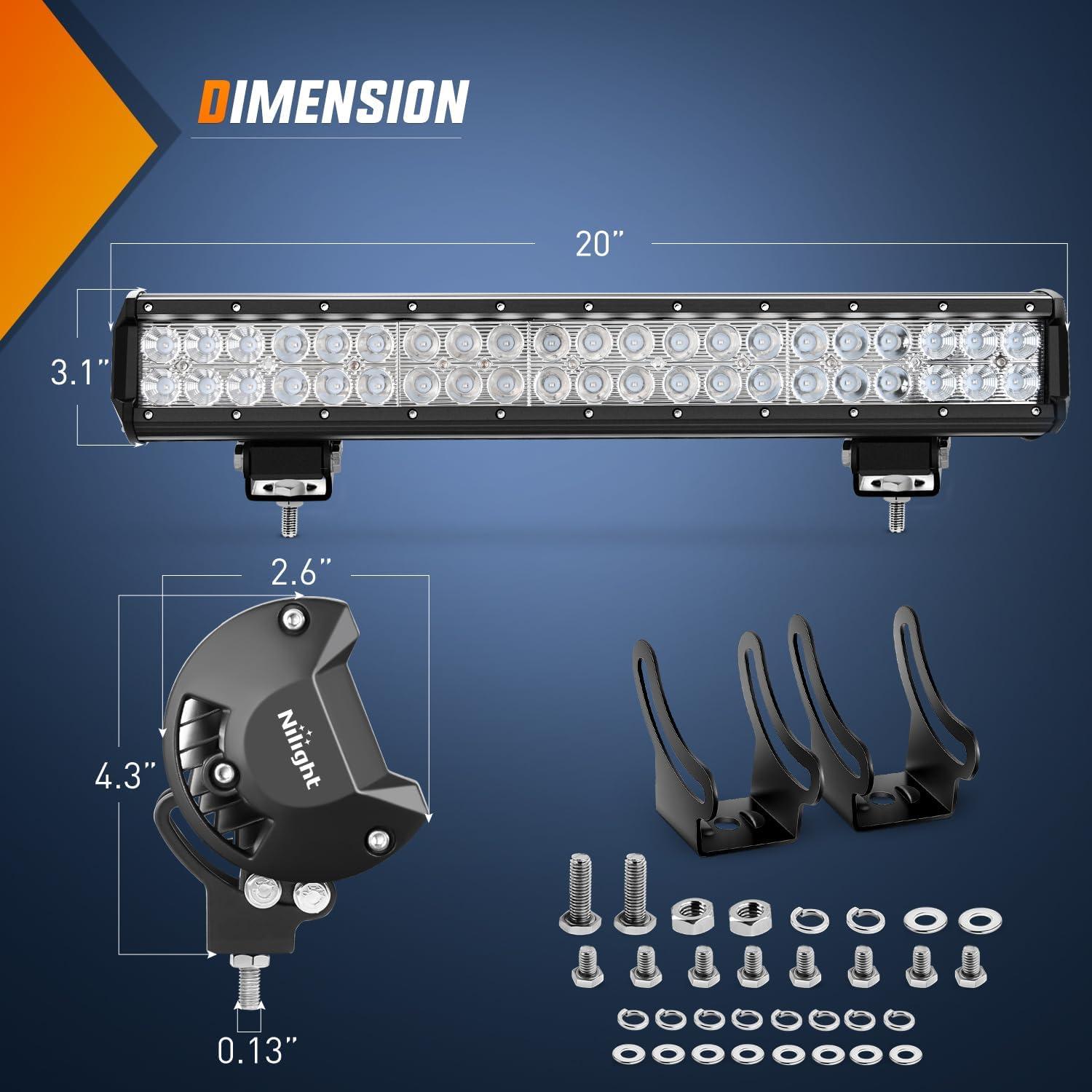 DIMENSION

20"

3.1"

2.6"

4.3"

Nilight

0.13"