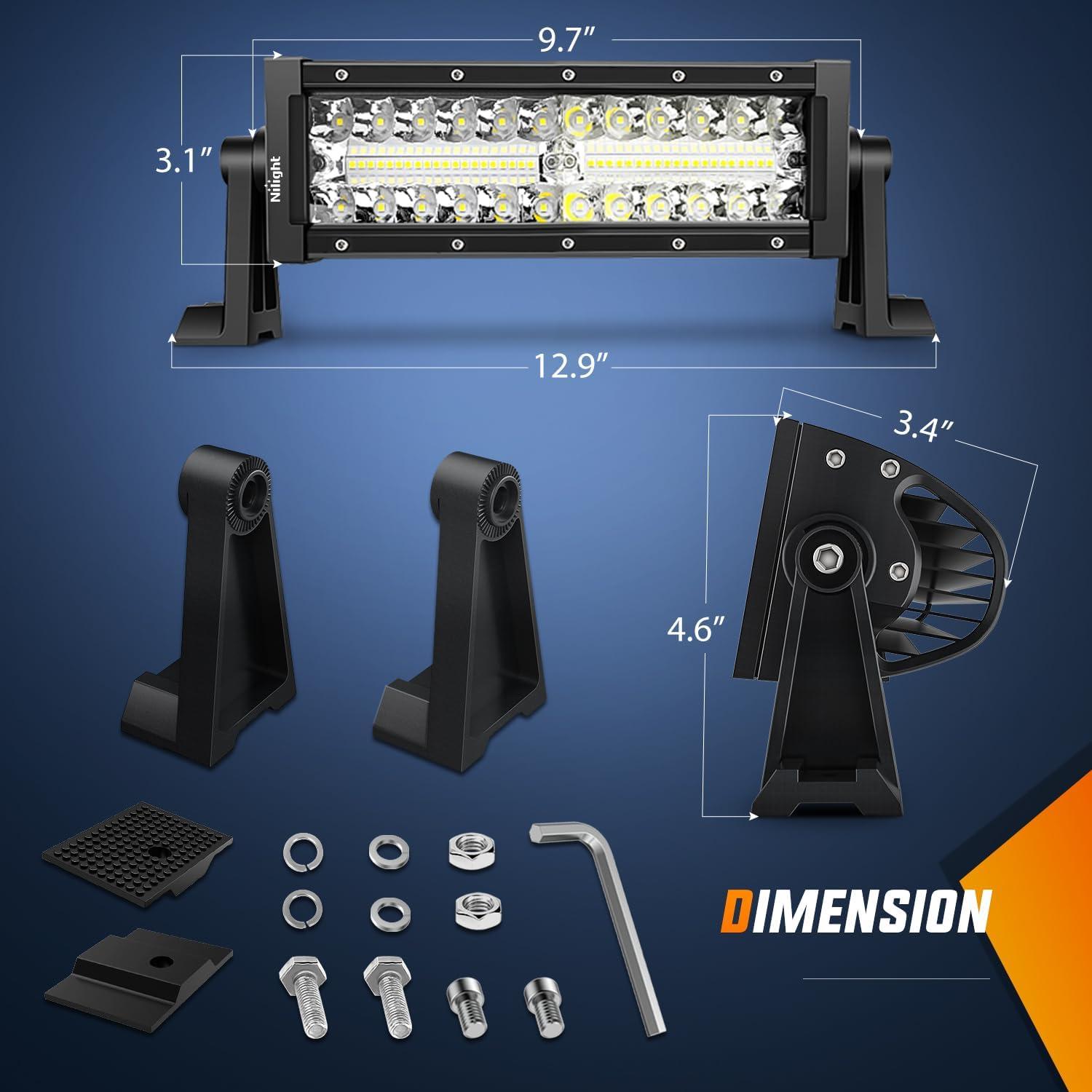 9.7″

3.1″

Nilight

12.9″

3.4″

4.6″

DIMENSION