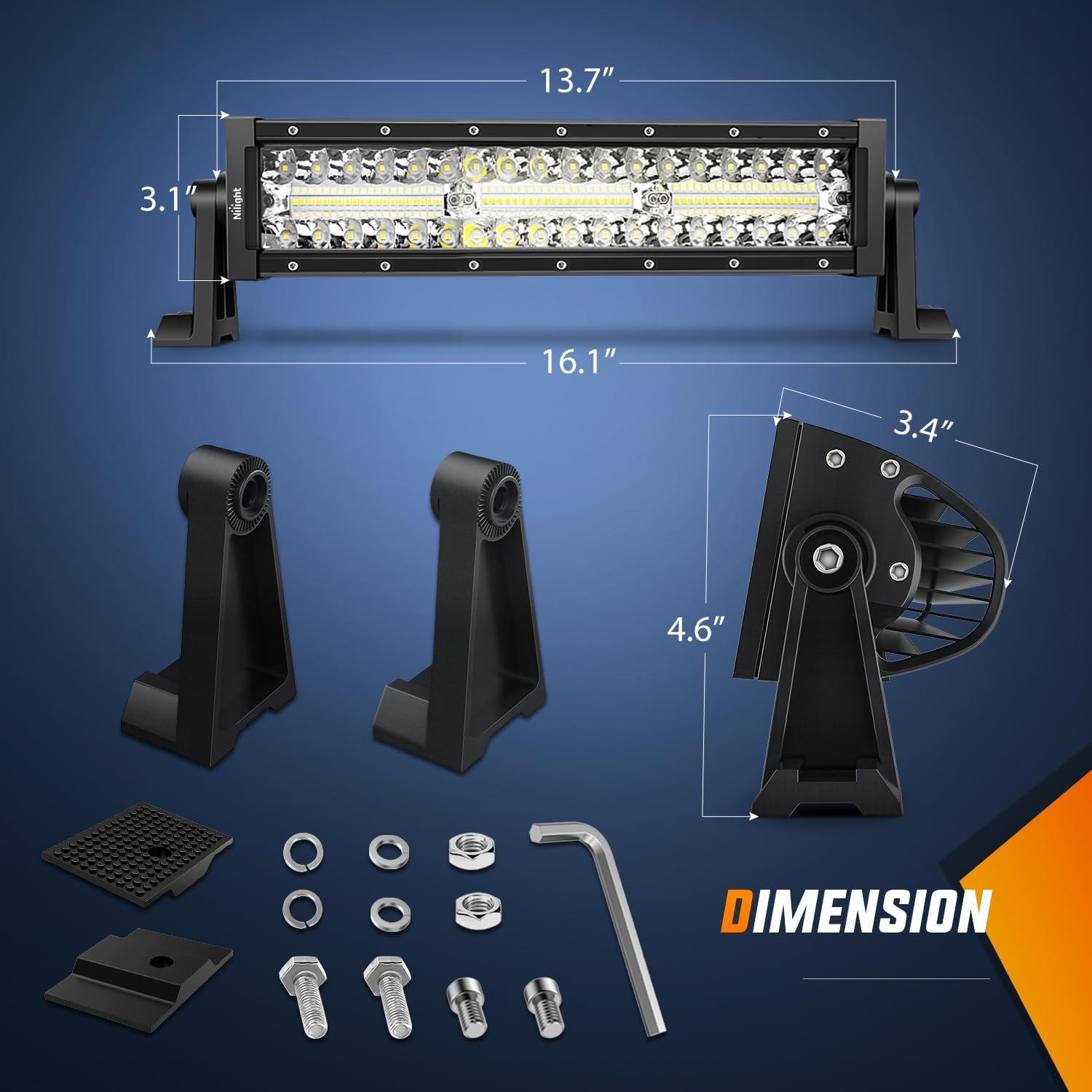 13.7″

3.1″

Nilight

16.1″

3.4″

4.6″

DIMENSION