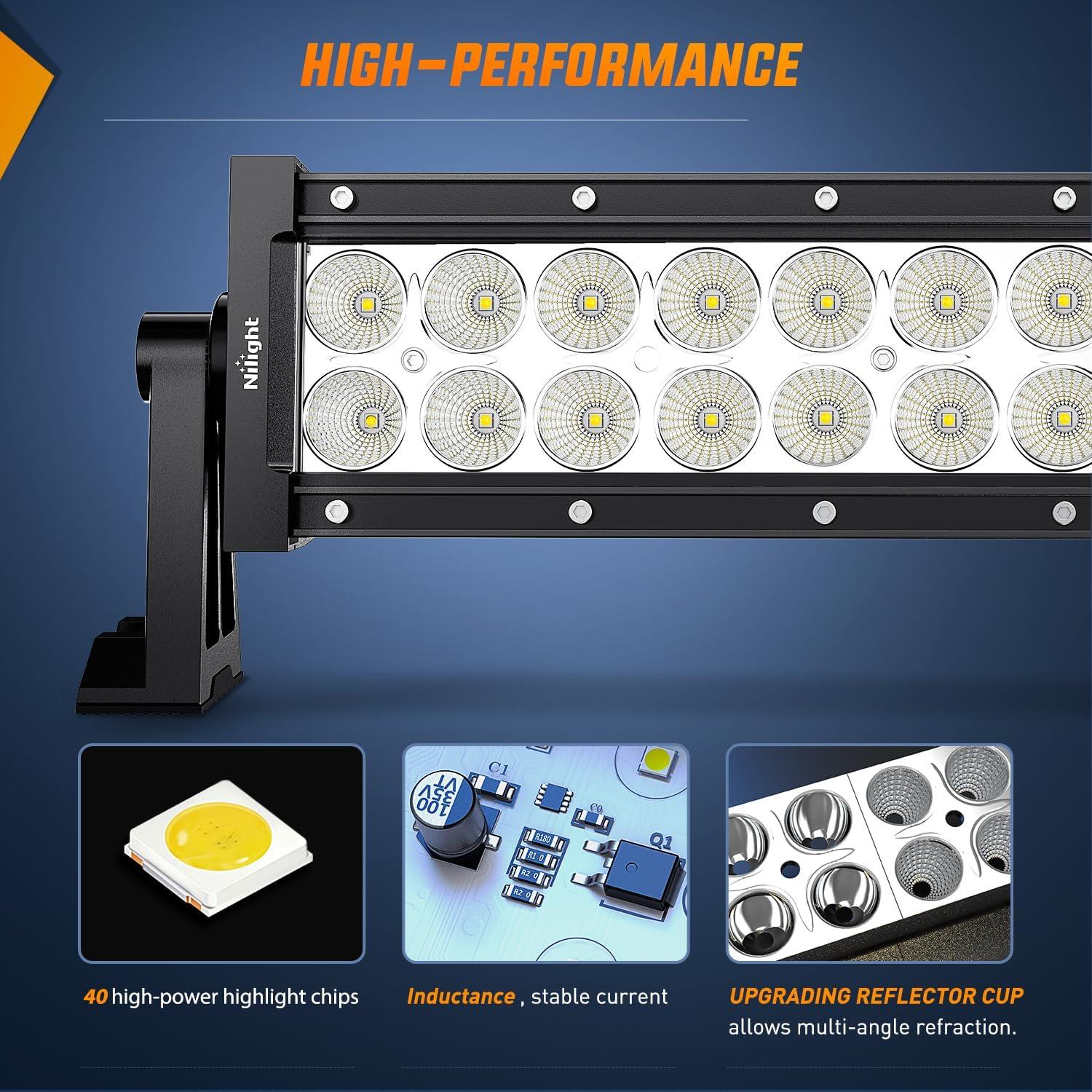 HIGH-PERFORMANCE

Nilight

C1

100 35V VT

C0

R180

R1 0

R2 0

R2 0

Q1

40 high-power highlight chips

Inductance , stable current

UPGRADING REFLECTOR CUP
allows multi-angle refraction.