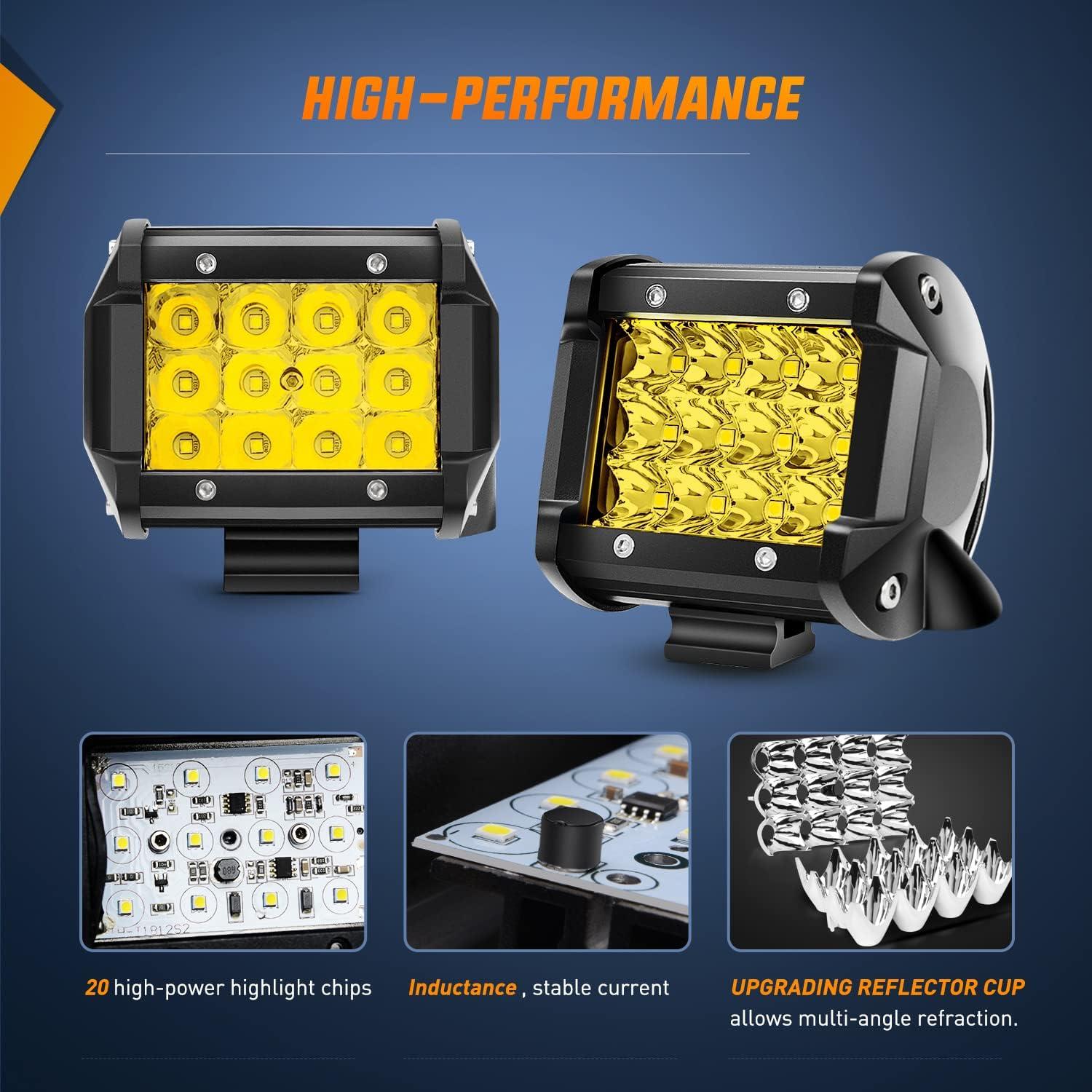 HIGH-PERFORMANCE

20 high-power highlight chips

Inductance , stable current

UPGRADING REFLECTOR CUP allows multi-angle refraction.