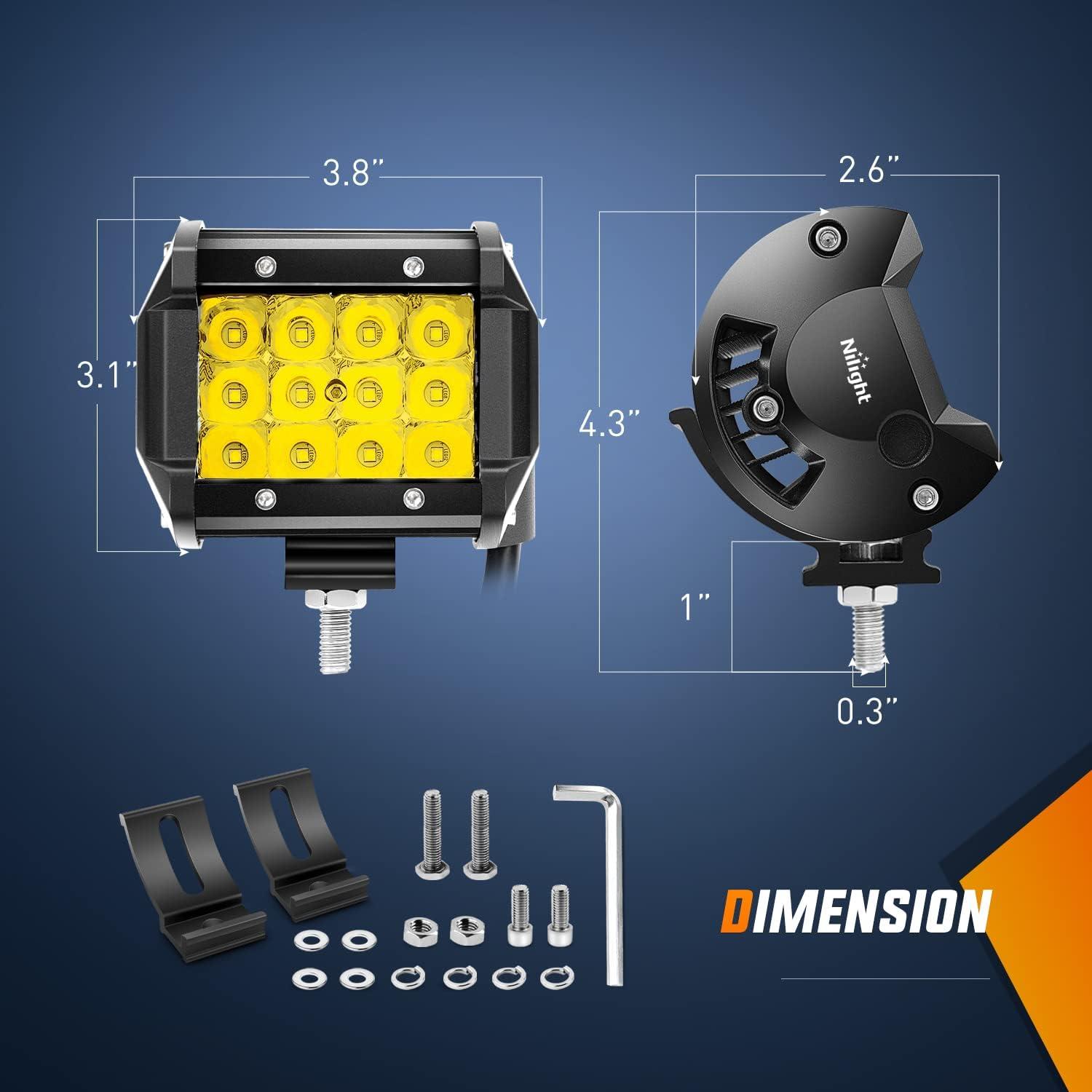 3.8"

3.1"

2.6"

4.3"

Nilight

1"

0.3"

DIMENSION