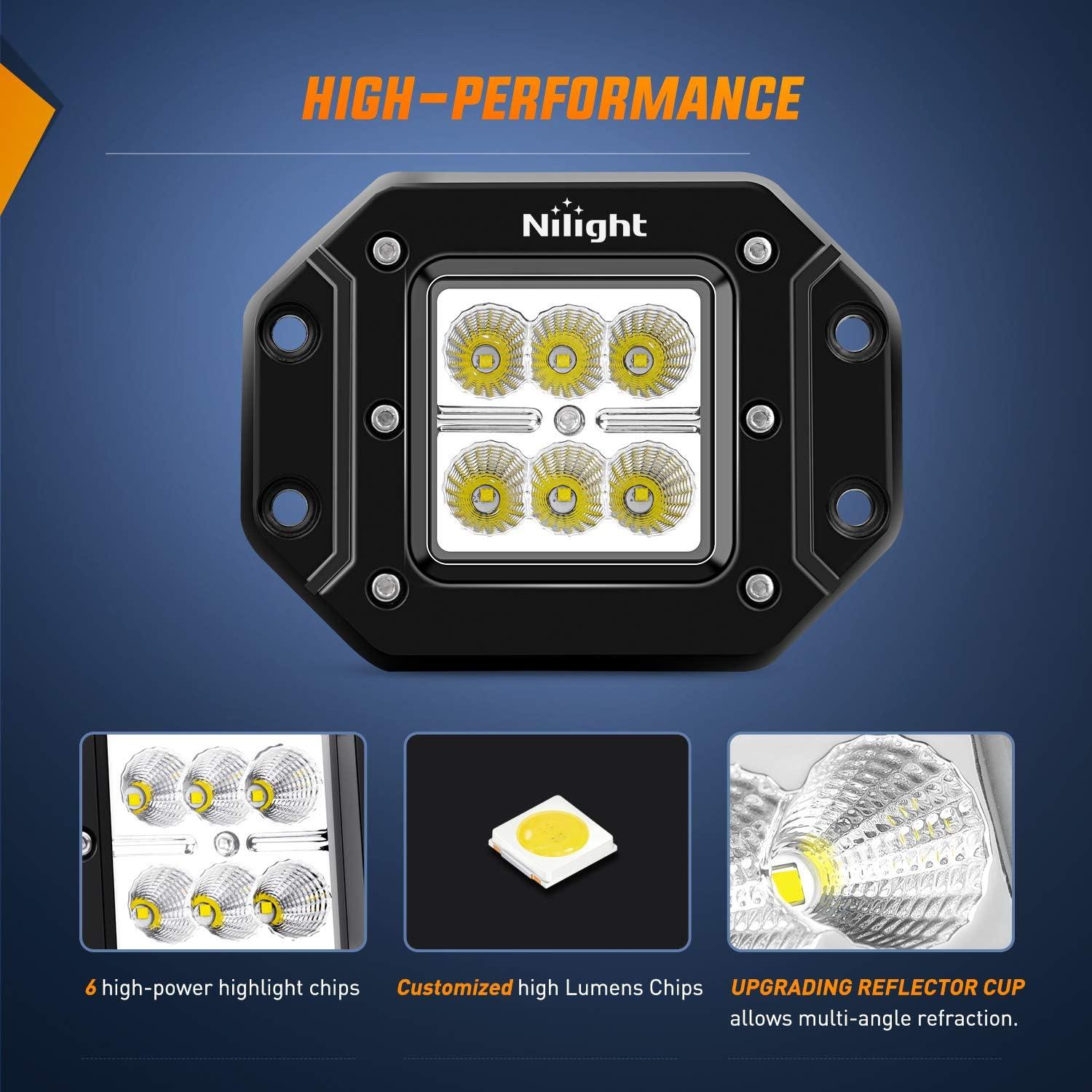 HIGH-PERFORMANCE

Nilight

6 high-power highlight chips

Customized high Lumens Chips

UPGRADING REFLECTOR CUP allows multi-angle refraction.