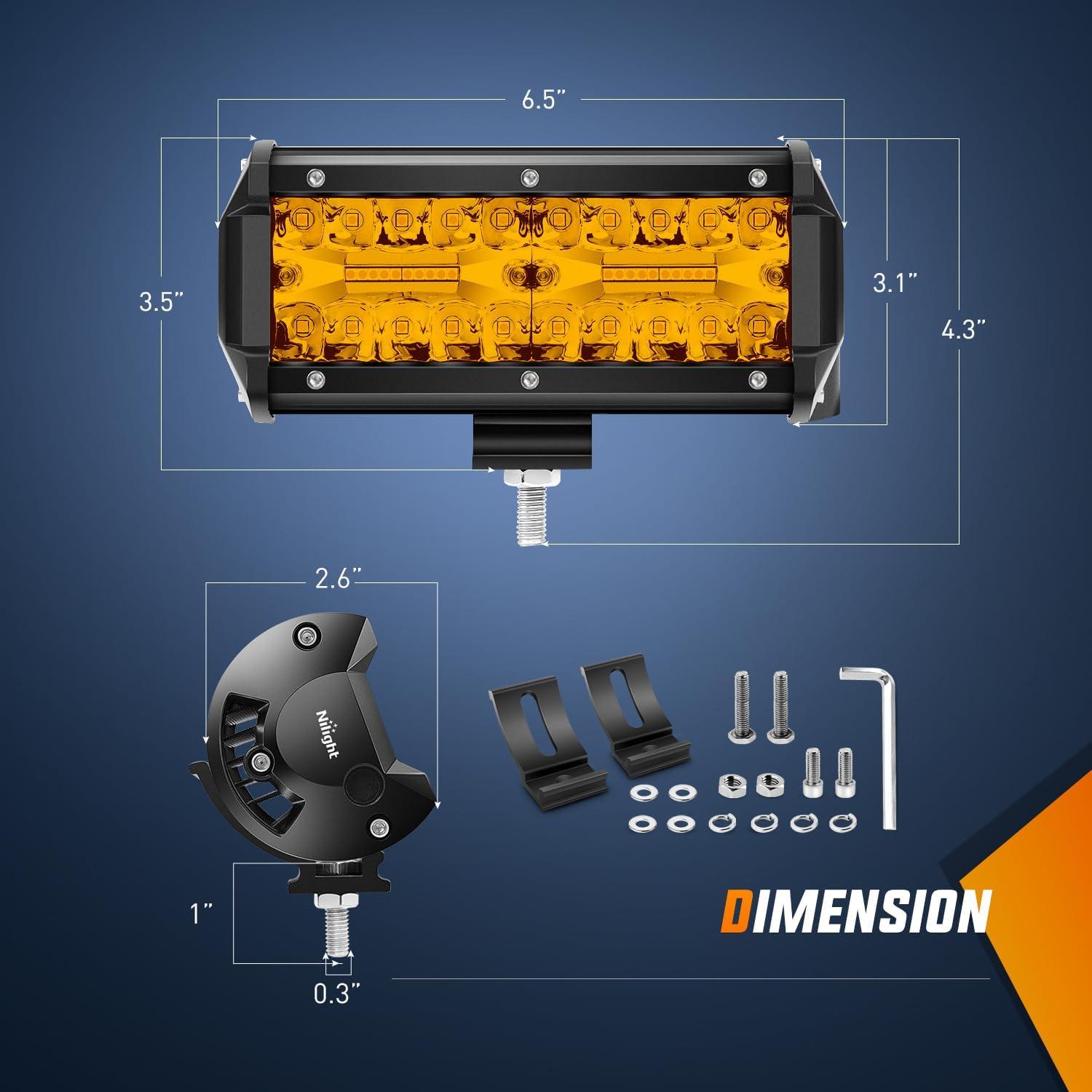 6.5"

3.5"

3.1"

4.3"

2.6"

Nilight

1"

0.3"

DIMENSION