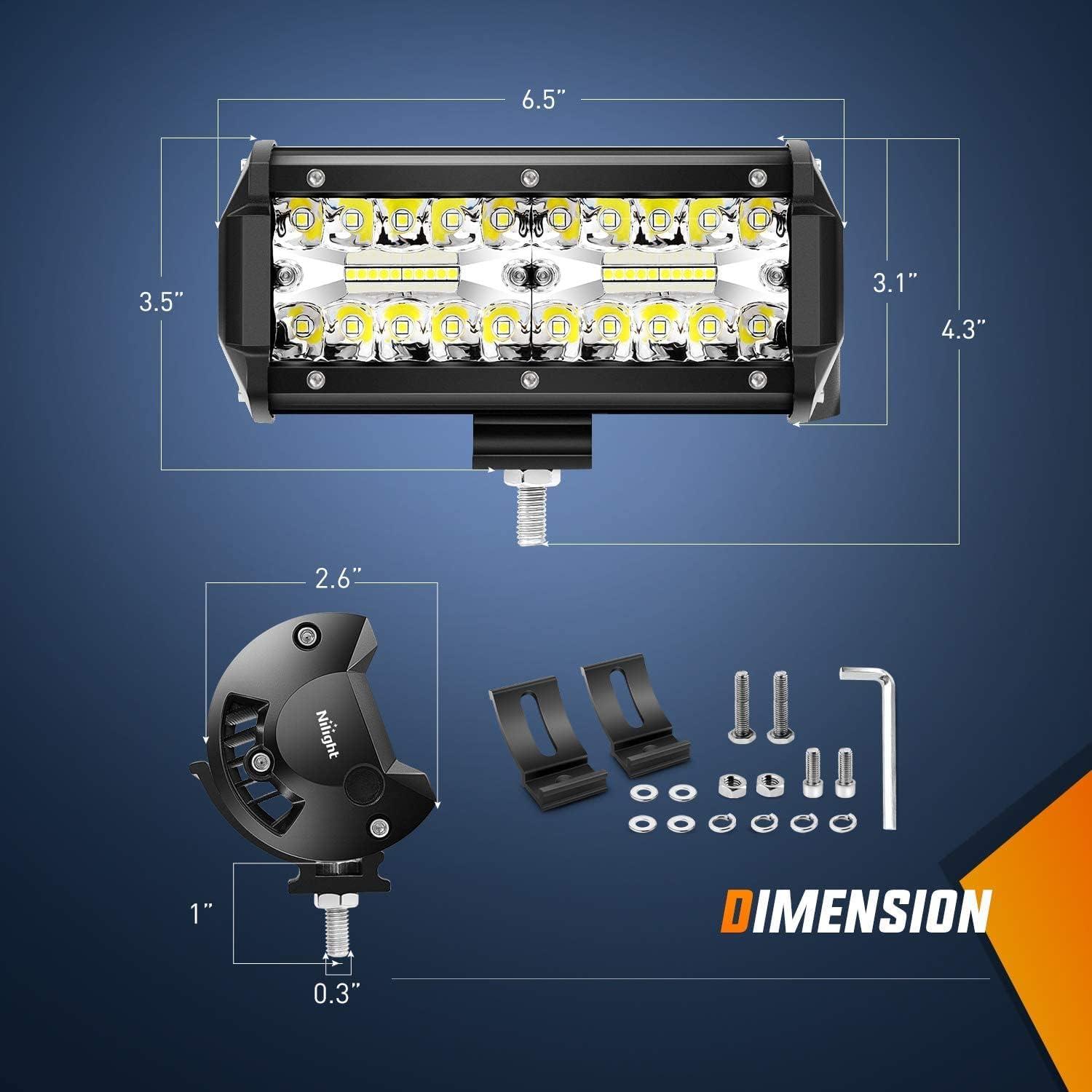 6.5"

3.5"

3.1"

4.3"

2.6"

Nilight

1"

0.3"

DIMENSION