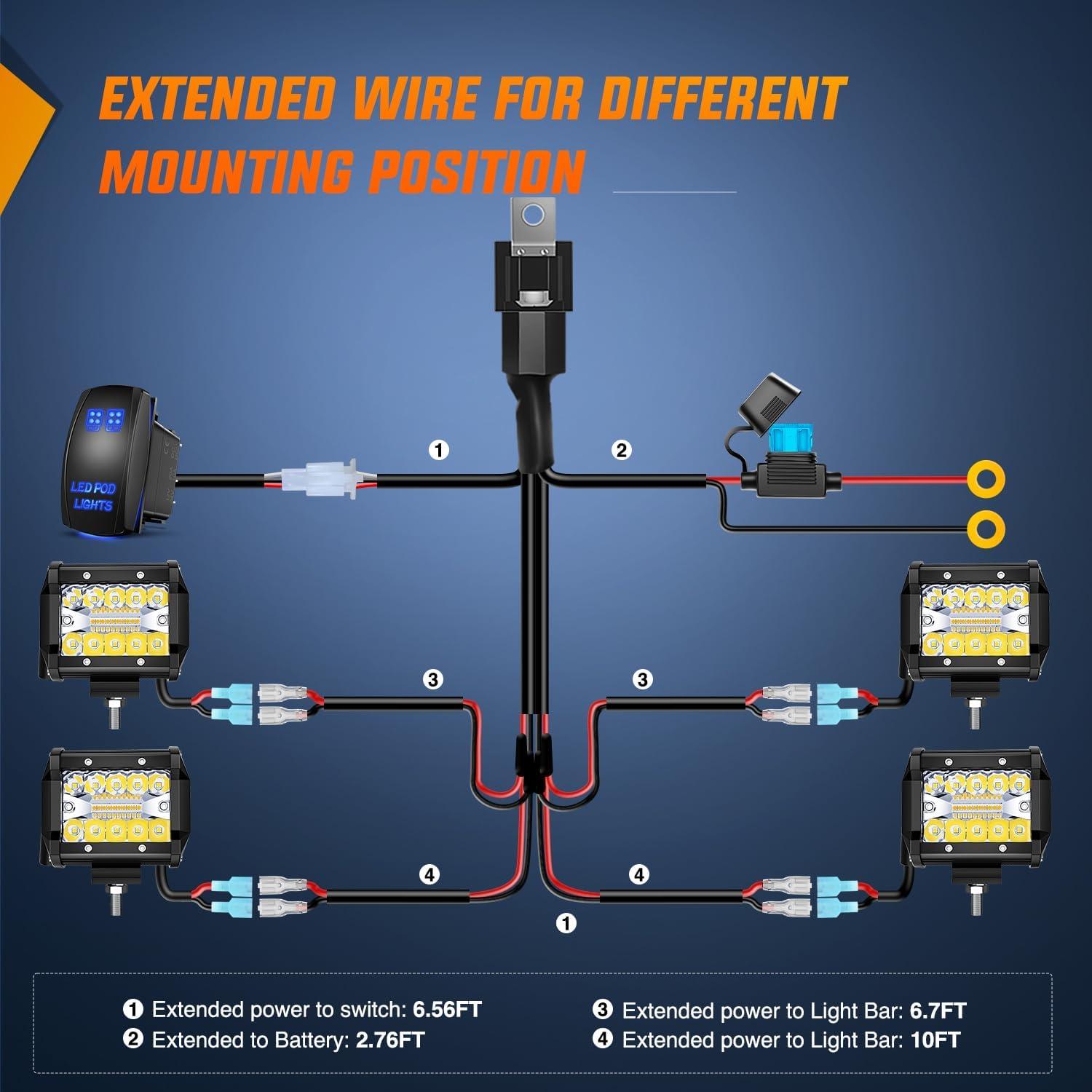 EXTENDED WIRE FOR DIFFERENT MOUNTING POSITION

LED POD LIGHTS

1

2

3

3

4

4

1

1 Extended power to switch: 6.56FT
2 Extended to Battery: 2.76FT

3 Extended power to Light Bar: 6.7FT
4 Extended power to Light Bar: 10FT