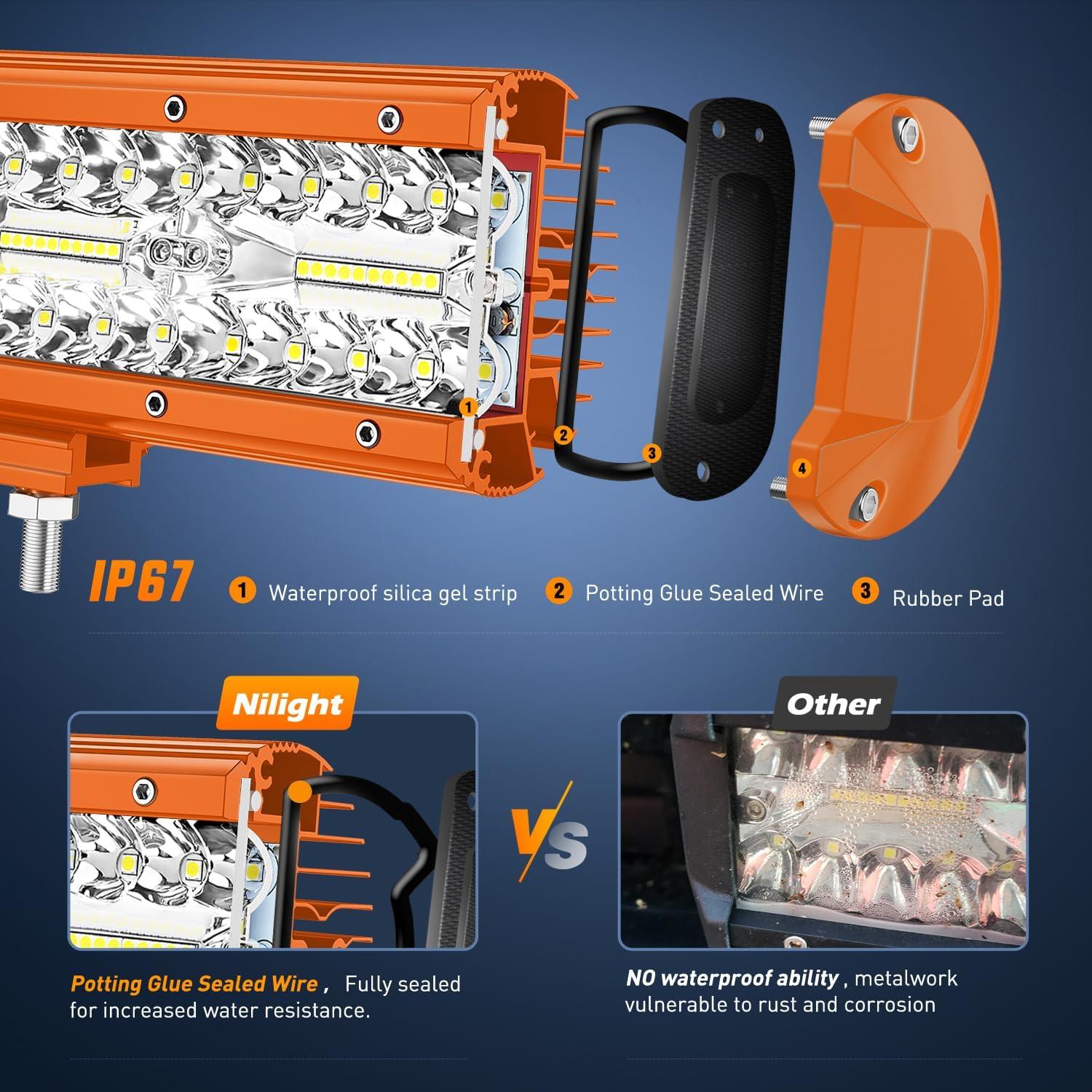 1

2

3

4

IP67

1 Waterproof silica gel strip

2 Potting Glue Sealed Wire

3 Rubber Pad

Nilight

VS

Other

Potting Glue Sealed Wire , Fully sealed for increased water resistance.

NO waterproof ability , metalwork vulnerable to rust and corrosion