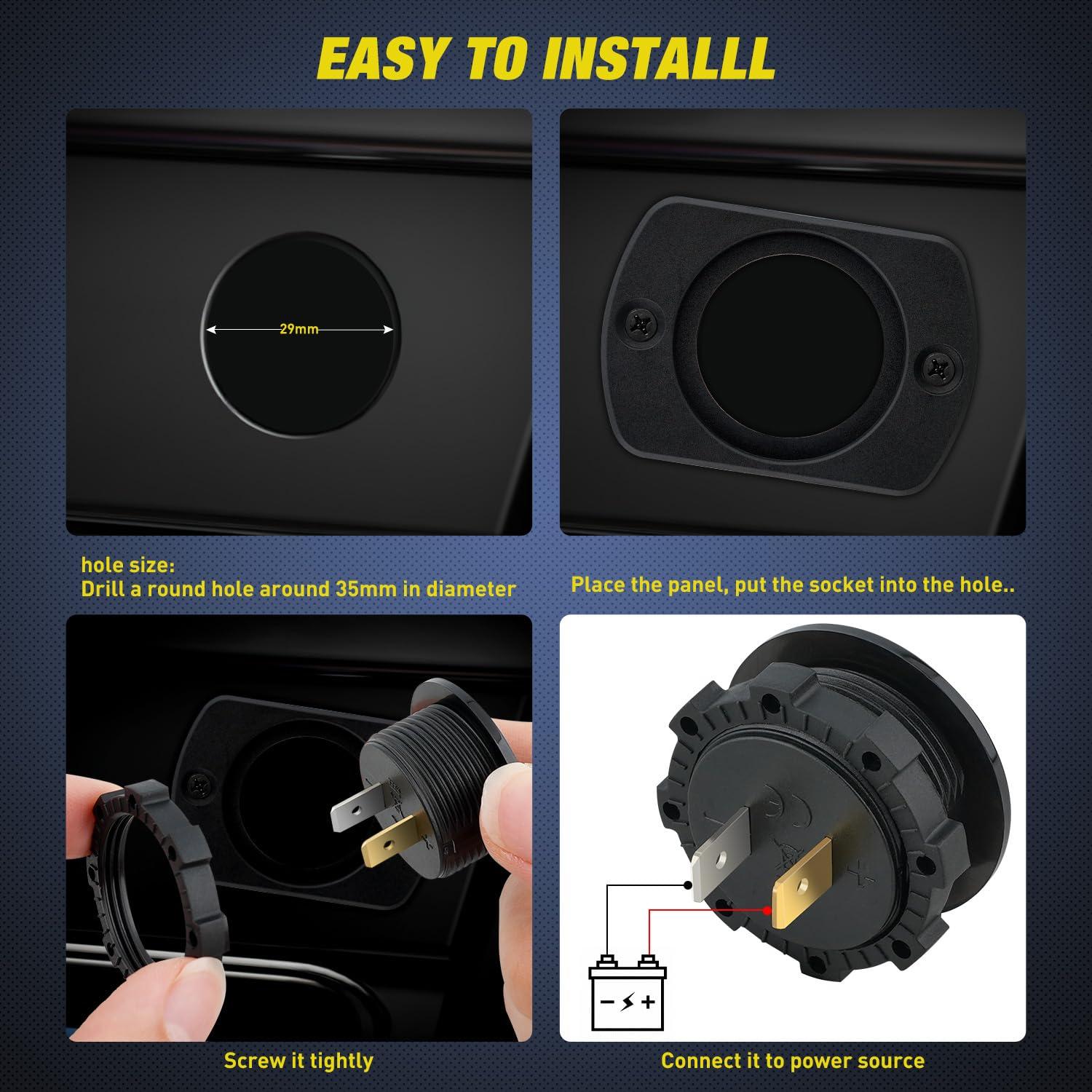 EASY TO INSTALLL

29mm

hole size:
Drill a round hole around 35mm in diameter

Place the panel, put the socket into the hole..

Screw it tightly

Connect it to power source