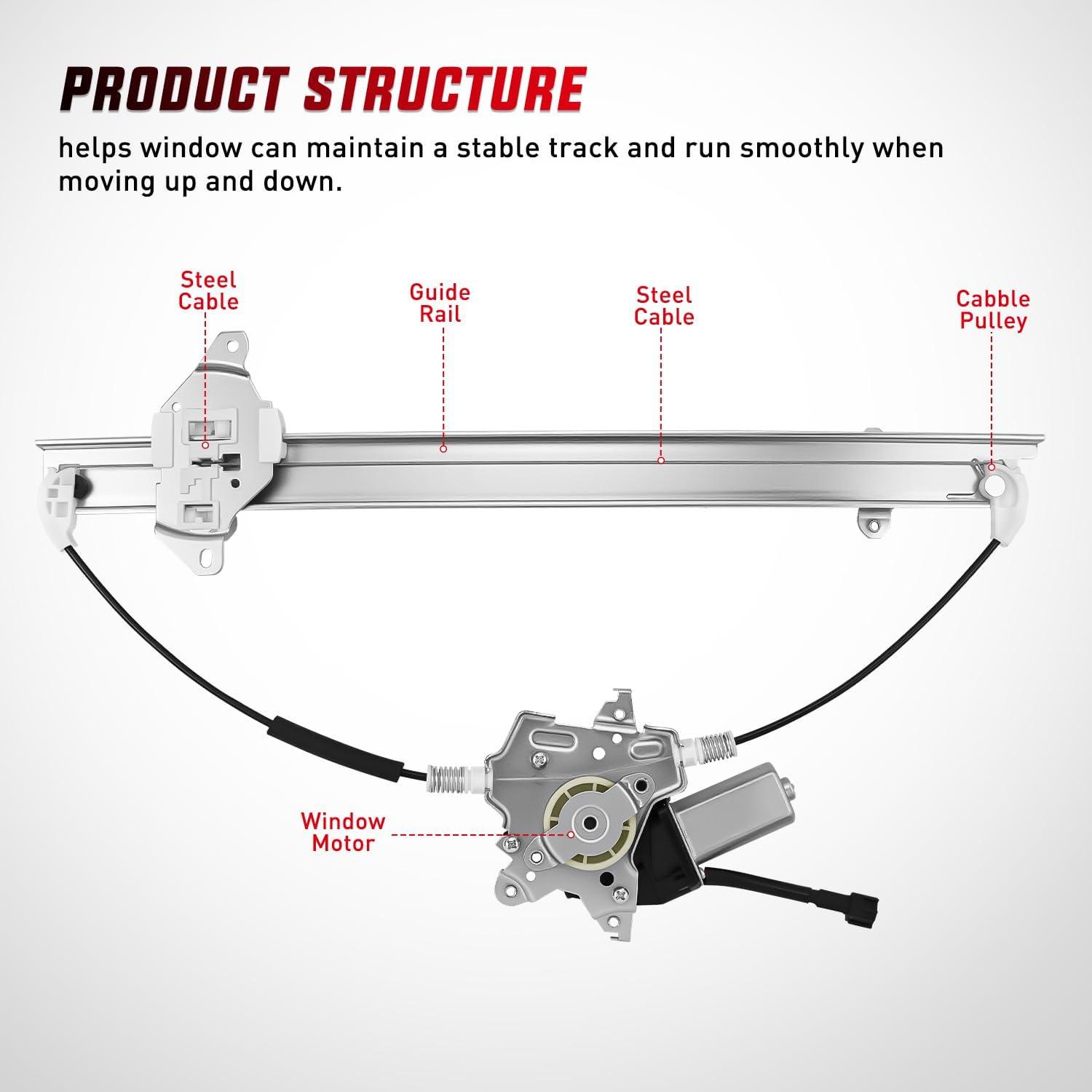 PRODUCT STRUCTURE

helps window can maintain a stable track and run smoothly when moving up and down.

Steel Cable

Guide Rail

Steel Cable

Cabble Pulley

Window Motor