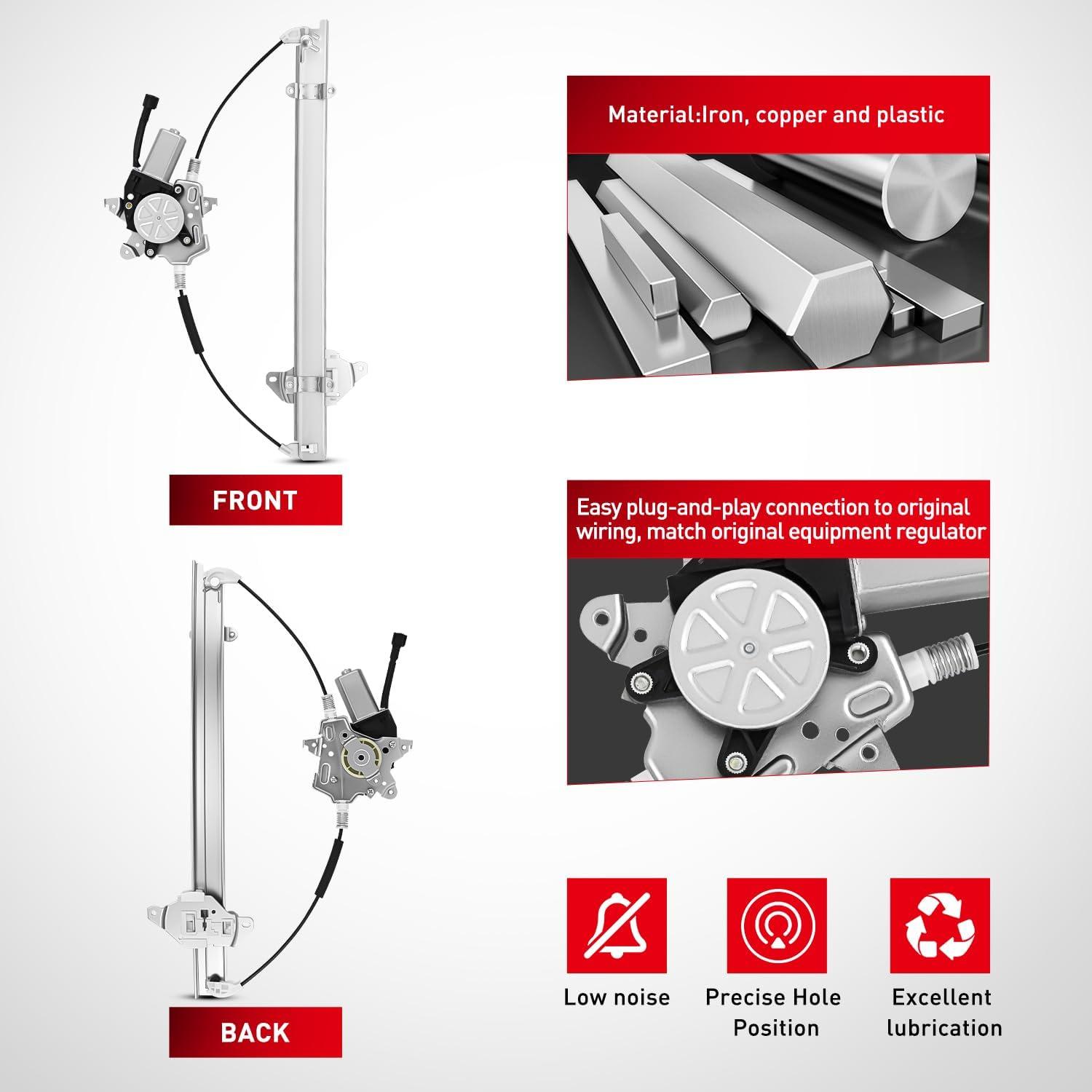 FRONT

BACK

Material:Iron, copper and plastic

Easy plug-and-play connection to original wiring, match original equipment regulator

Low noise

Precise Hole Position

Excellent lubrication