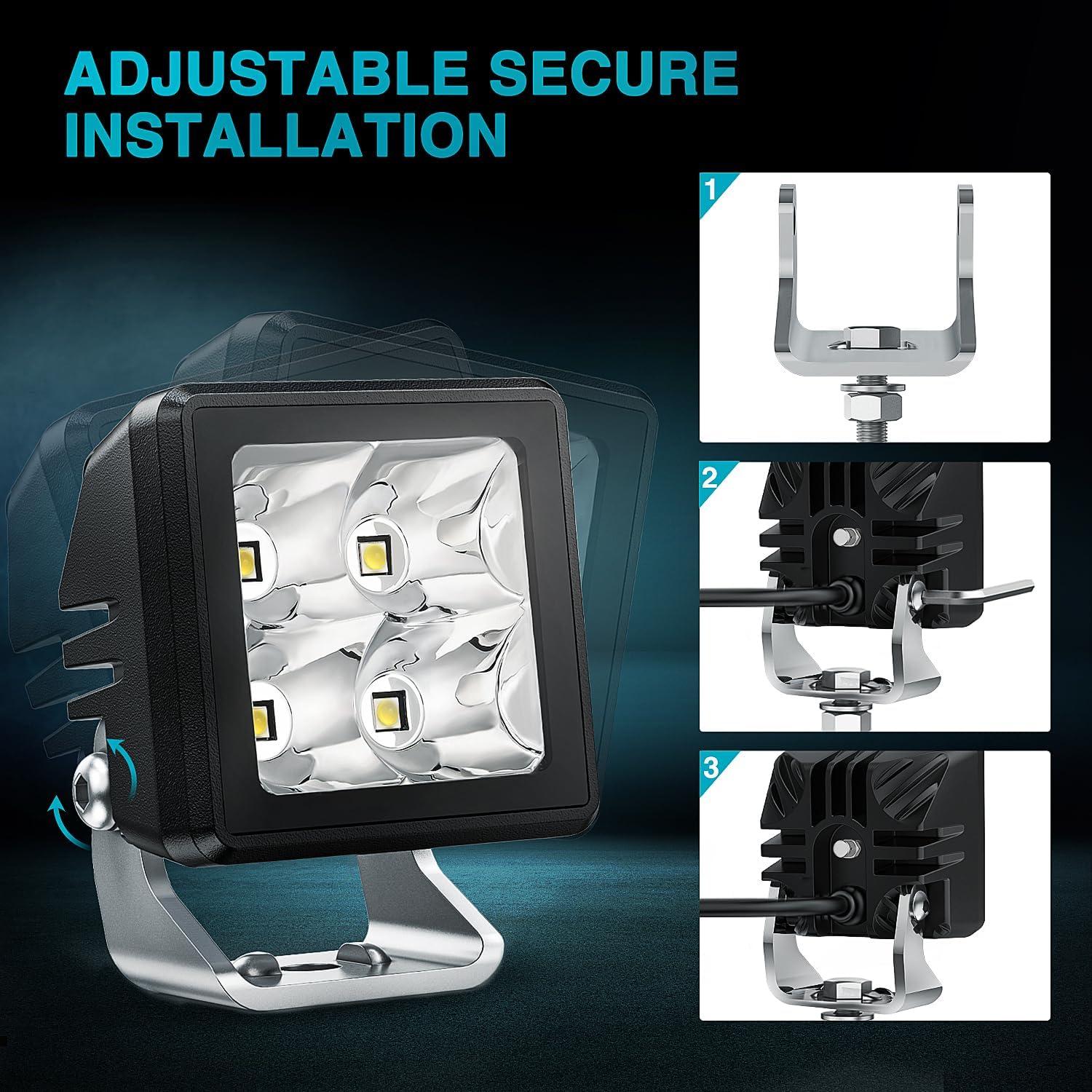 ADJUSTABLE SECURE INSTALLATION

1

2

3