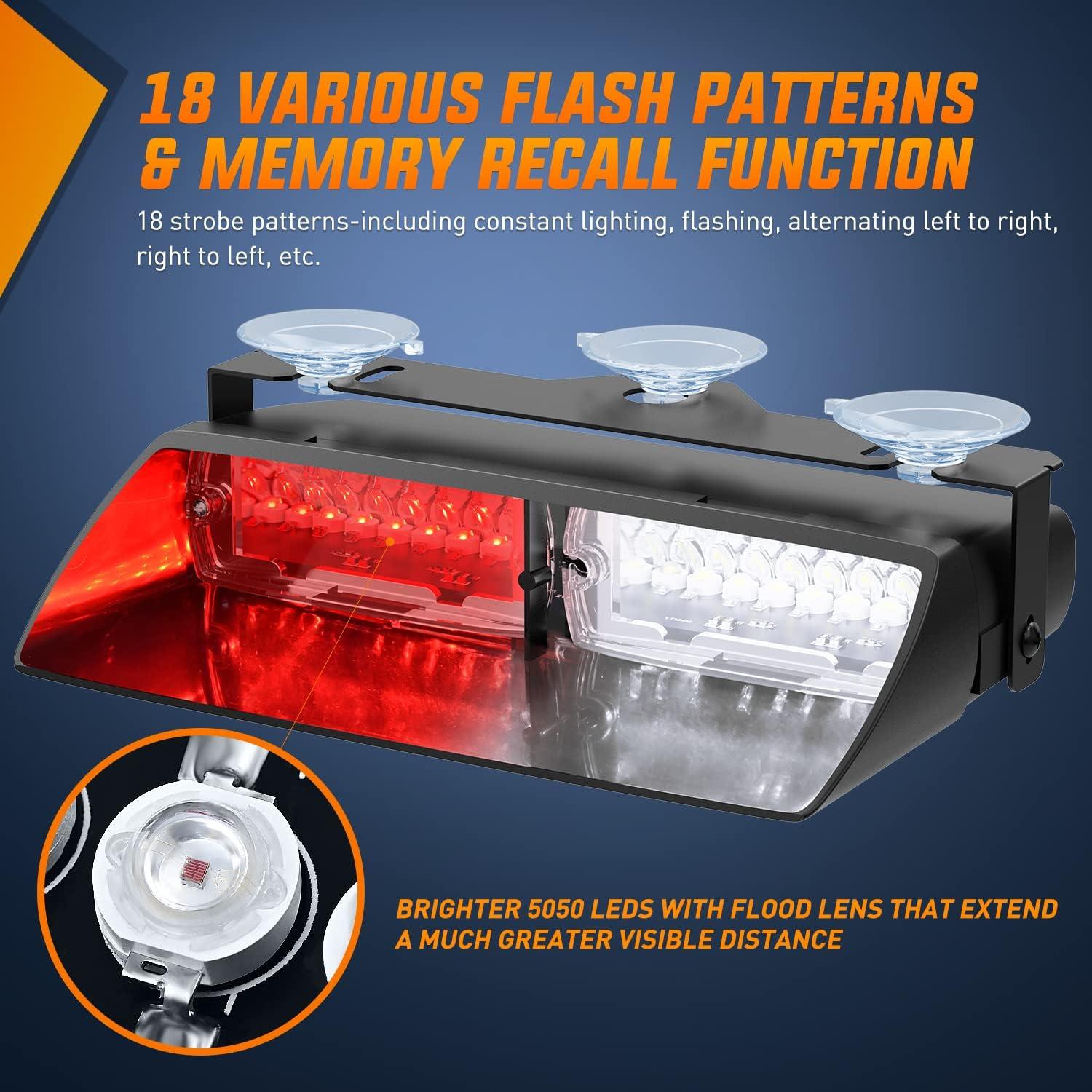 18 VARIOUS FLASH PATTERNS & MEMORY RECALL FUNCTION

18 strobe patterns-including constant lighting, flashing, alternating left to right, right to left, etc.

BRIGHTER 5050 LEDS WITH FLOOD LENS THAT EXTEND A MUCH GREATER VISIBLE DISTANCE