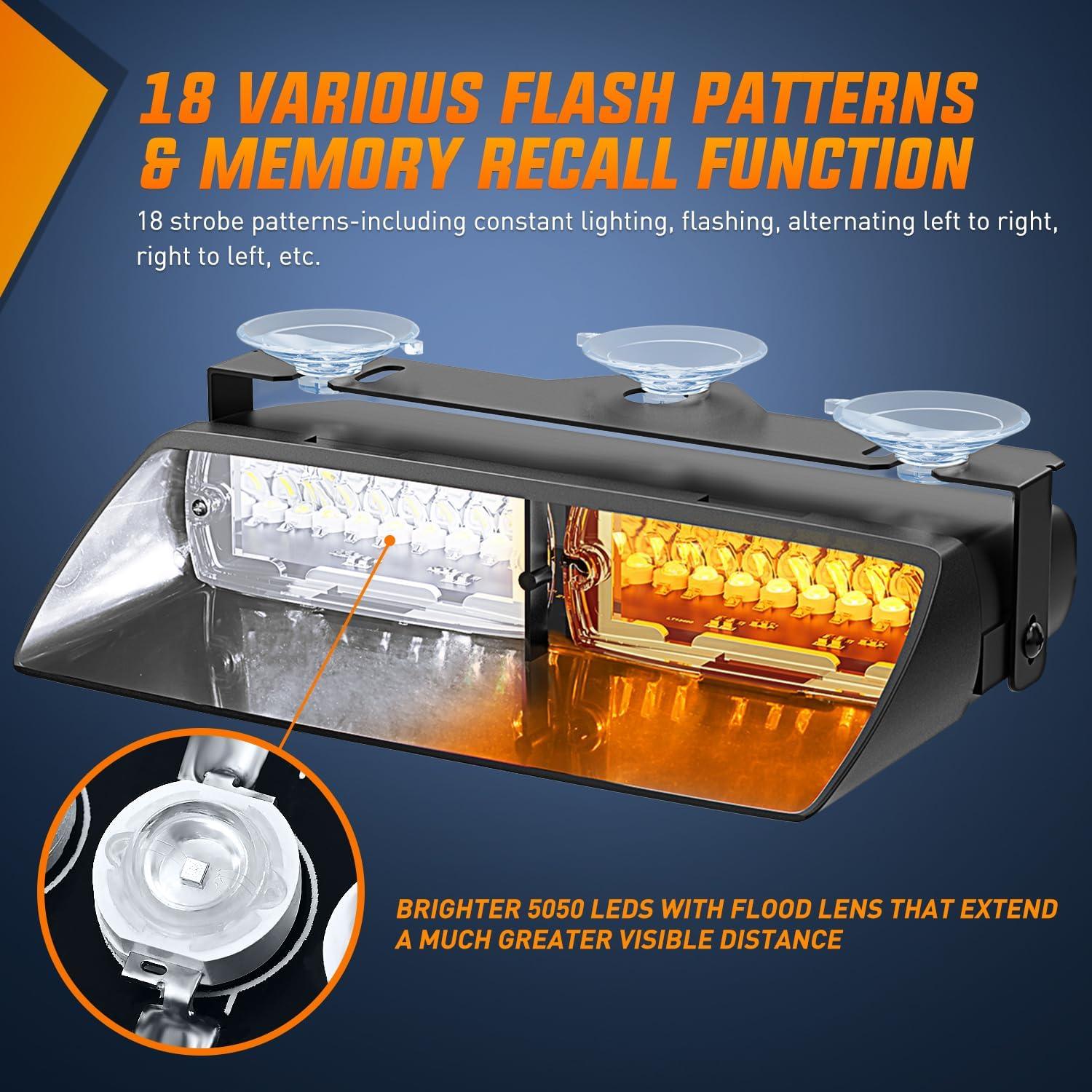 18 VARIOUS FLASH PATTERNS & MEMORY RECALL FUNCTION

18 strobe patterns-including constant lighting, flashing, alternating left to right, right to left, etc.

BRIGHTER 5050 LEDS WITH FLOOD LENS THAT EXTEND A MUCH GREATER VISIBLE DISTANCE