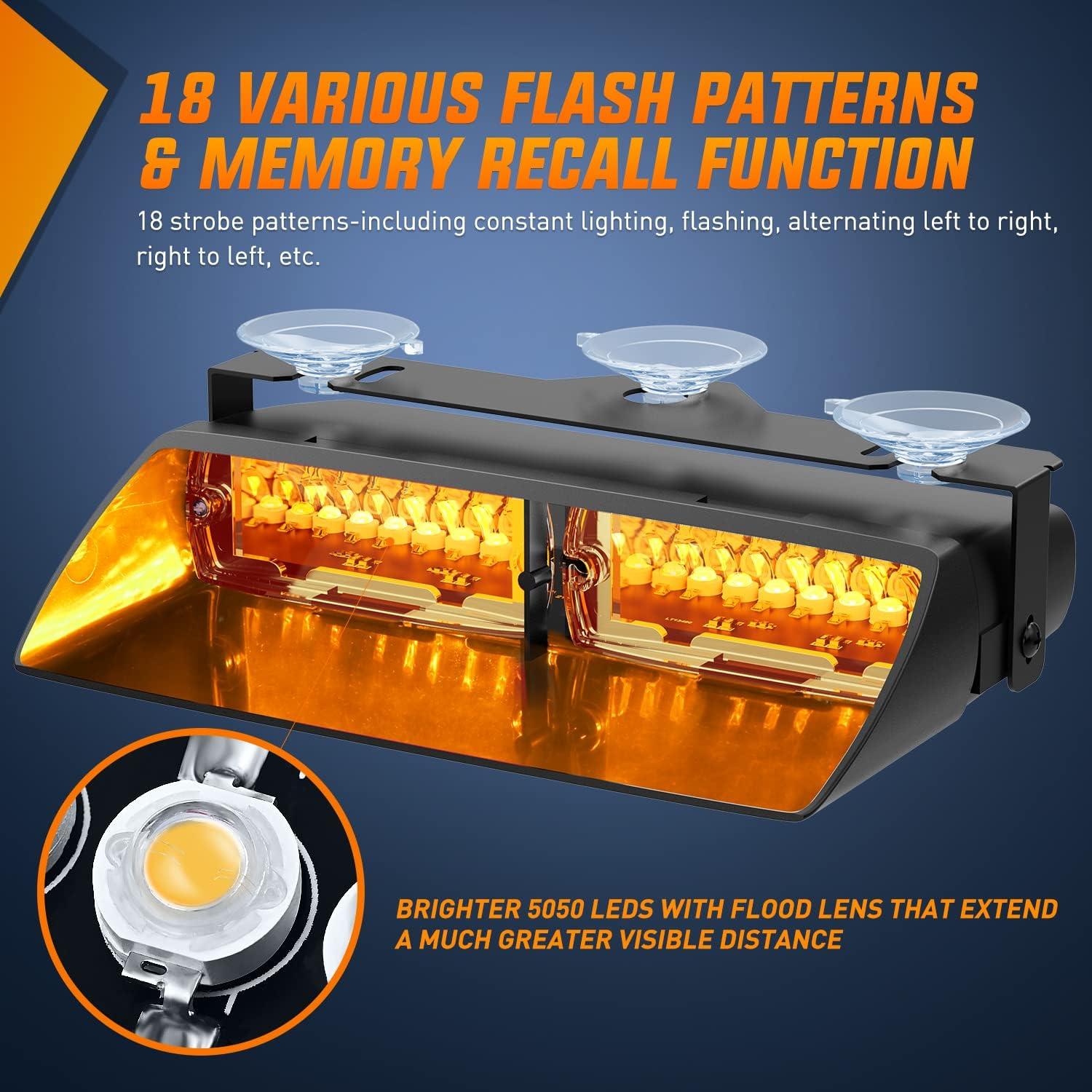 18 VARIOUS FLASH PATTERNS & MEMORY RECALL FUNCTION

18 strobe patterns-including constant lighting, flashing, alternating left to right, right to left, etc.

BRIGHTER 5050 LEDS WITH FLOOD LENS THAT EXTEND A MUCH GREATER VISIBLE DISTANCE