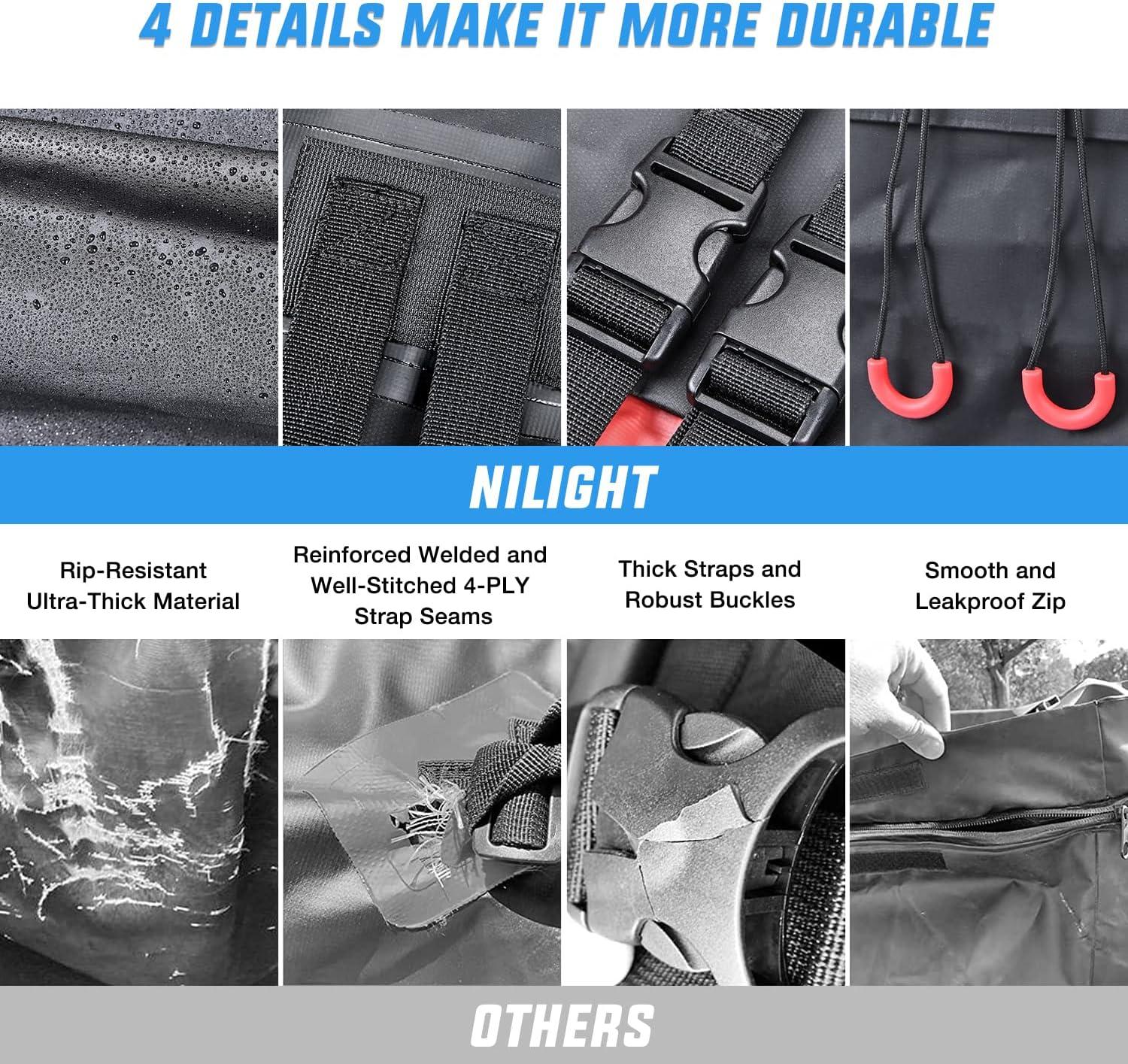 4 DETAILS MAKE IT MORE DURABLE

NILIGHT

Rip-Resistant Ultra-Thick Material

Reinforced Welded and Well-Stitched 4-PLY Strap Seams

Thick Straps and Robust Buckles

Smooth and Leakproof Zip

OTHERS