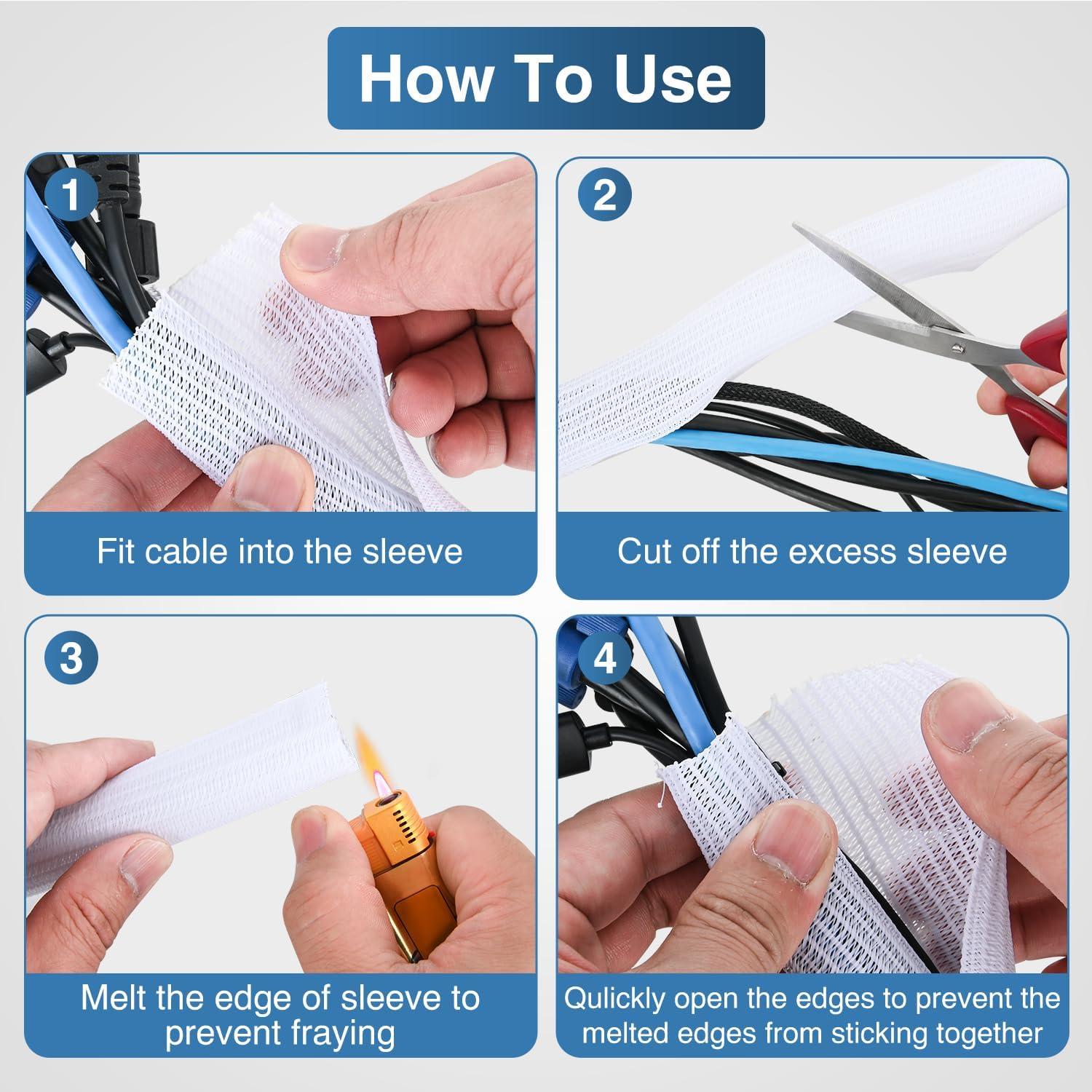 How To Use

1

Fit cable into the sleeve

2

Cut off the excess sleeve

3

Melt the edge of sleeve to prevent fraying

4

Qulickly open the edges to prevent the melted edges from sticking together