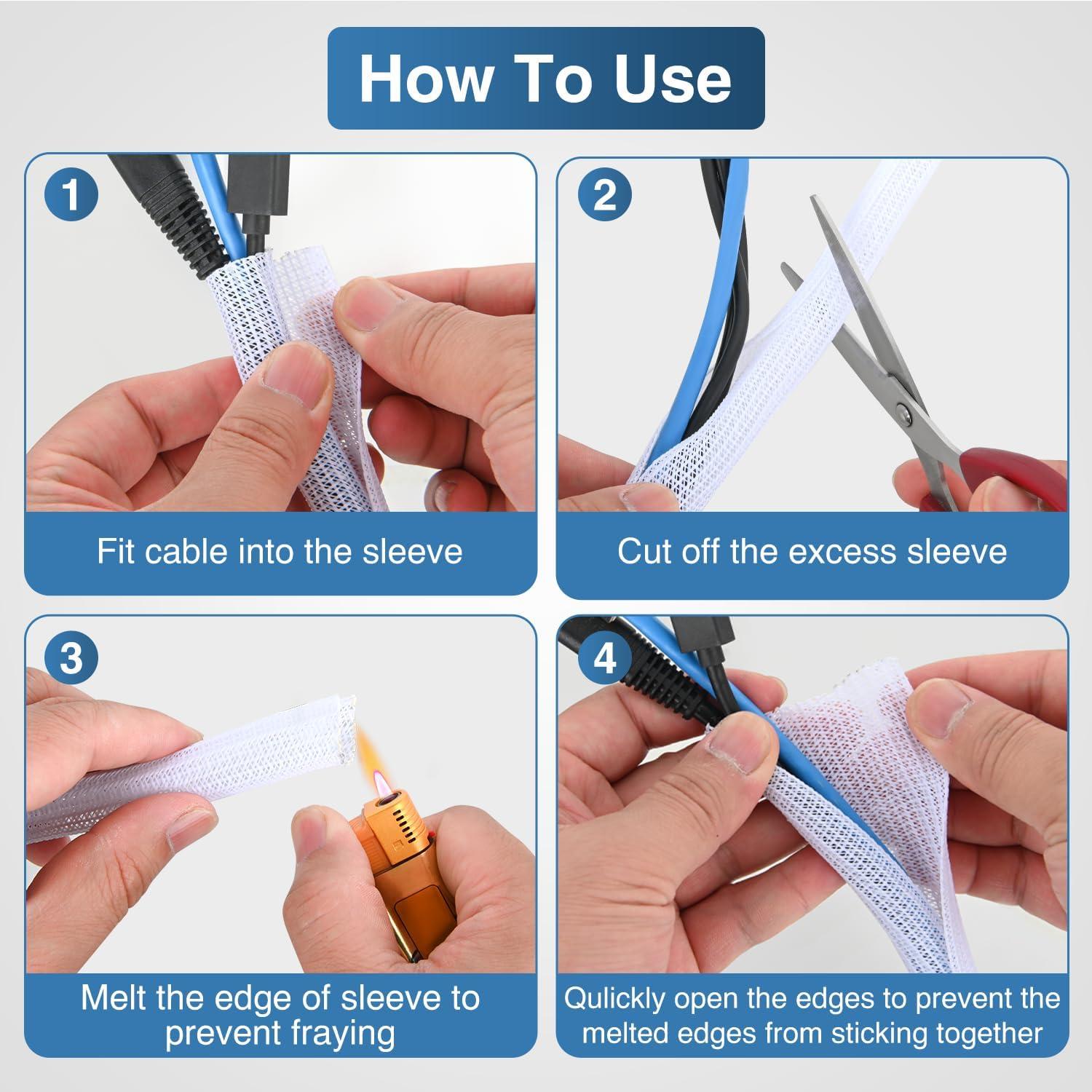 How To Use

1

Fit cable into the sleeve

2

Cut off the excess sleeve

3

Melt the edge of sleeve to prevent fraying

4

Qulickly open the edges to prevent the melted edges from sticking together