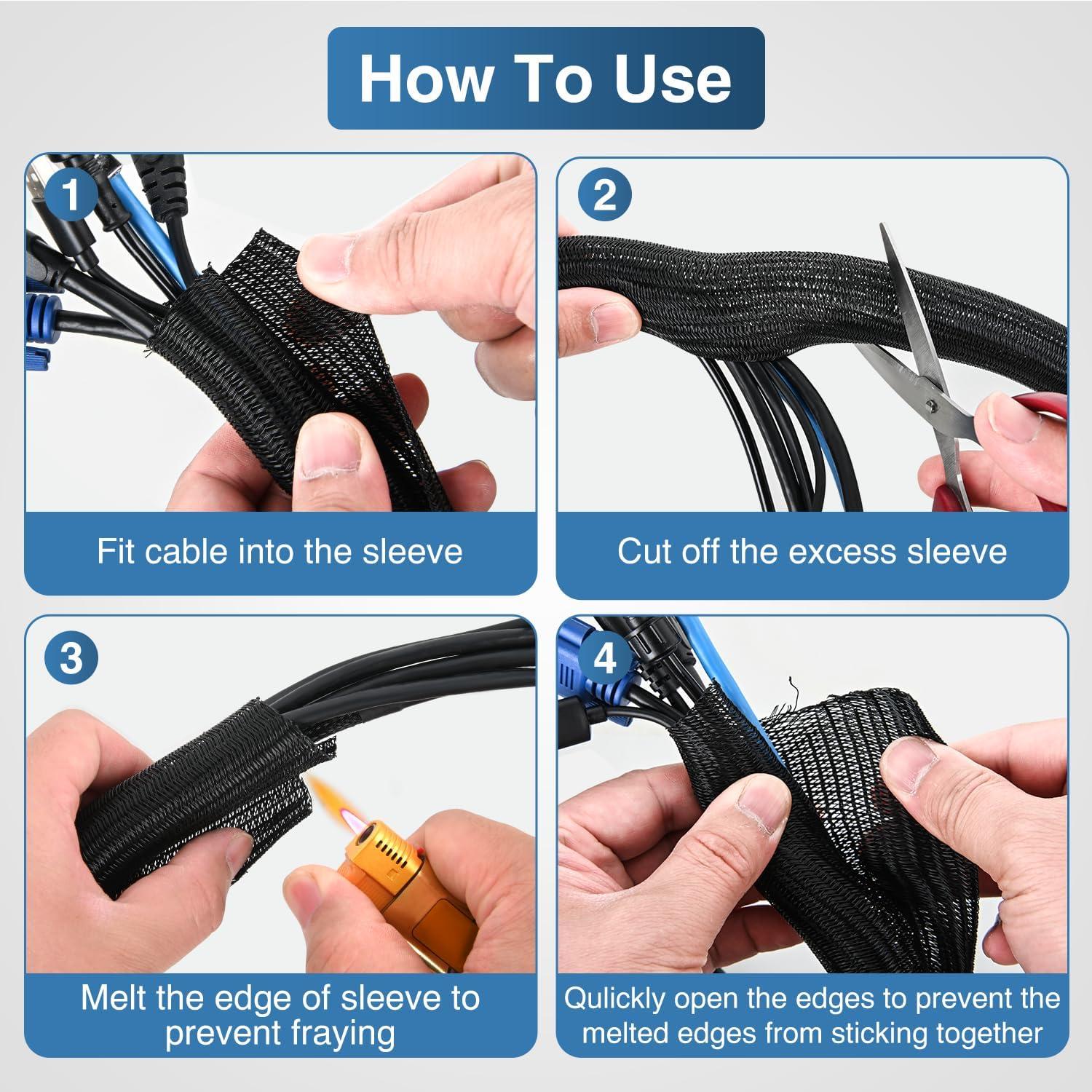 How To Use

1

Fit cable into the sleeve

2

Cut off the excess sleeve

3

Melt the edge of sleeve to prevent fraying

4

Qulickly open the edges to prevent the melted edges from sticking together