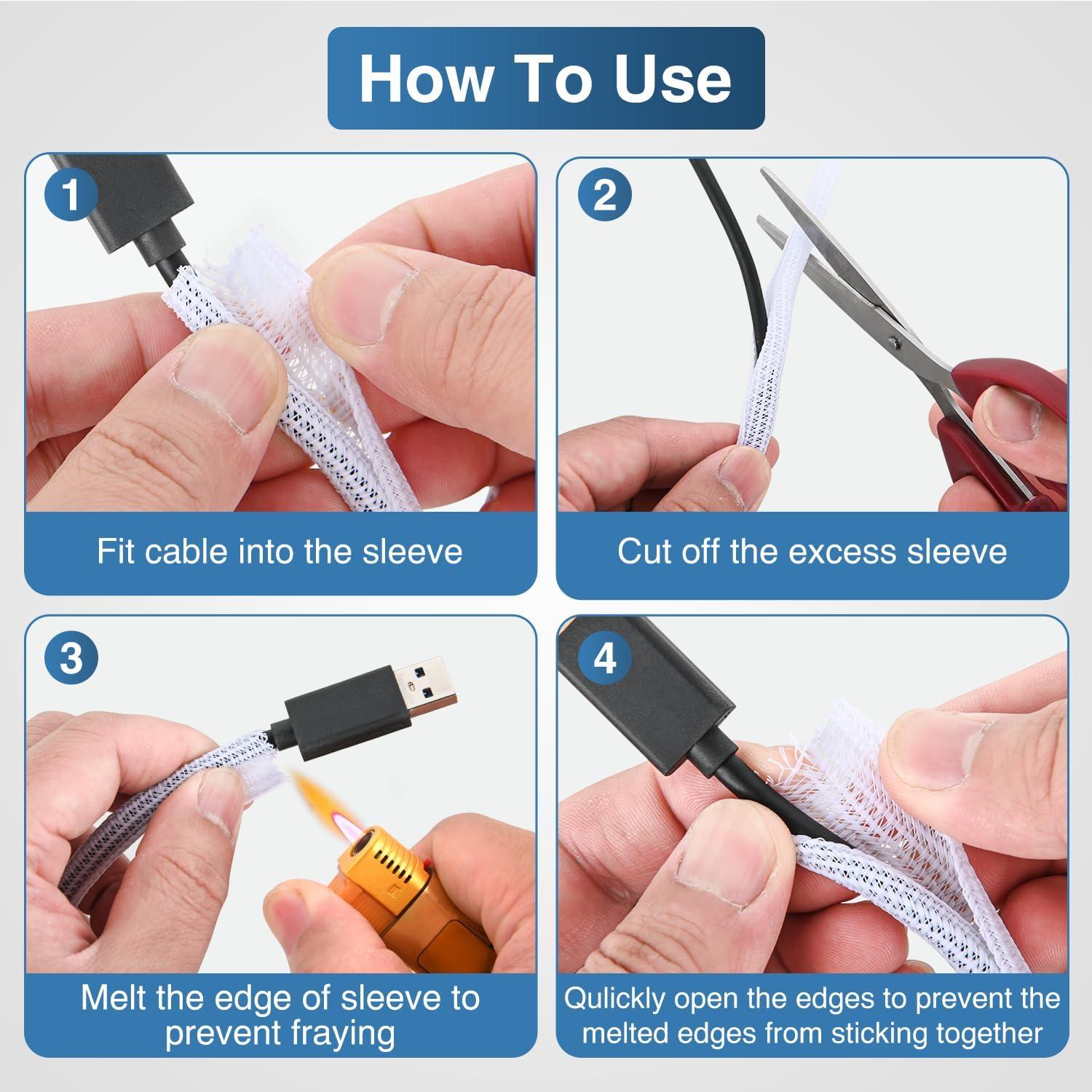 How To Use

1

Fit cable into the sleeve

2

Cut off the excess sleeve

3

Melt the edge of sleeve to prevent fraying

4

Qulickly open the edges to prevent the melted edges from sticking together