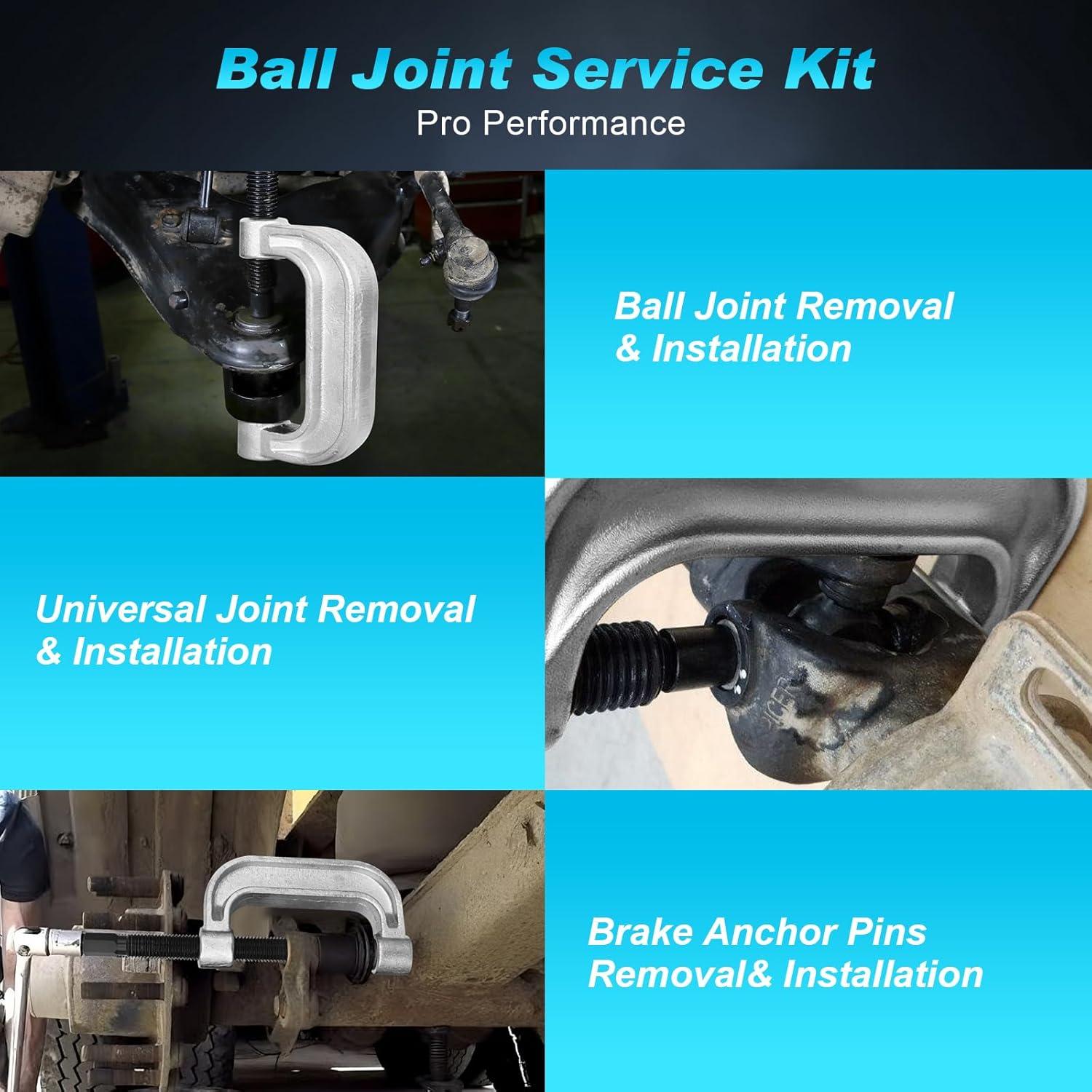 Ball Joint Service Kit
Pro Performance

Ball Joint Removal & Installation

Universal Joint Removal & Installation

Brake Anchor Pins Removal& Installation