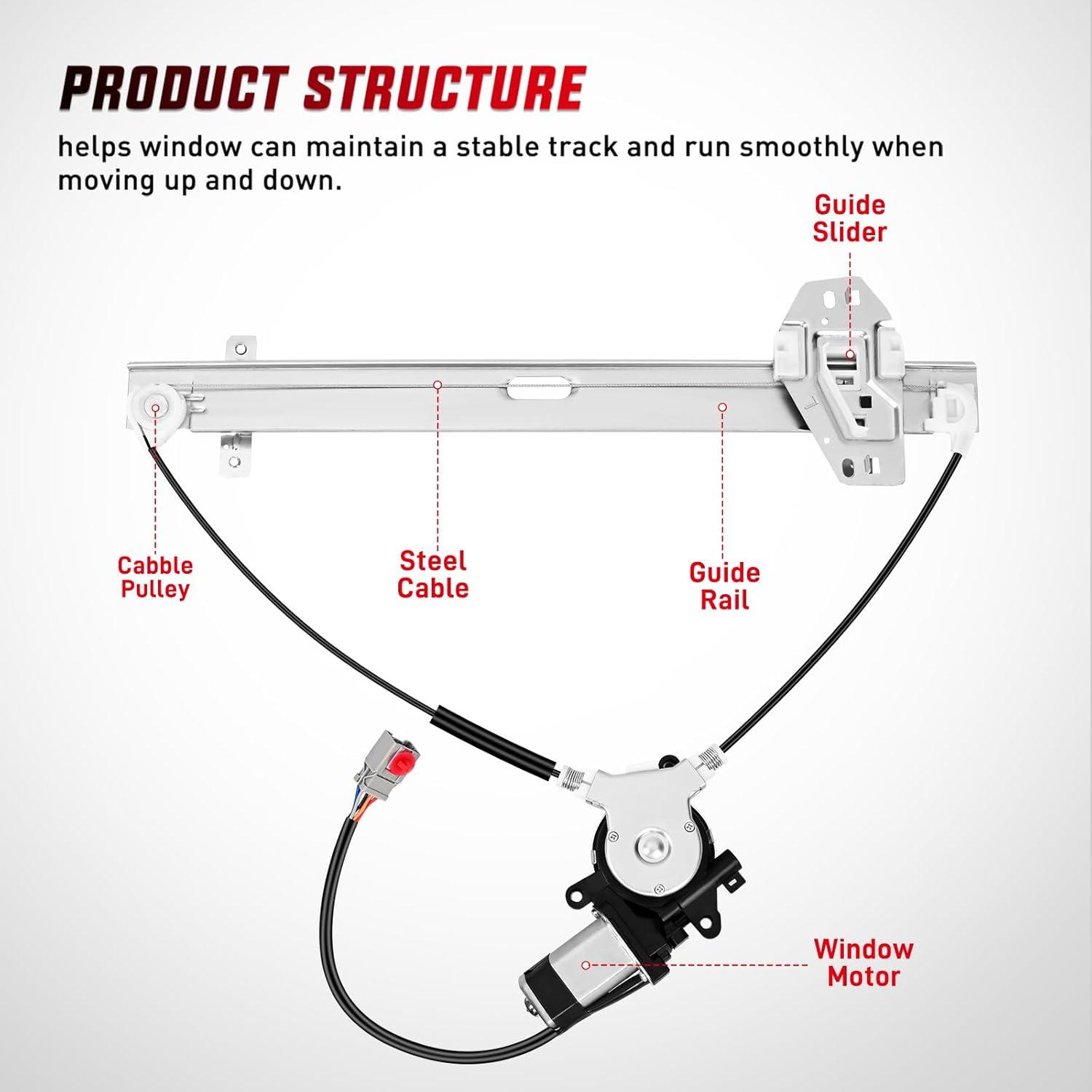 PRODUCT STRUCTURE

helps window can maintain a stable track and run smoothly when moving up and down.

Guide Slider

Cabble Pulley

Steel Cable

Guide Rail

Window Motor