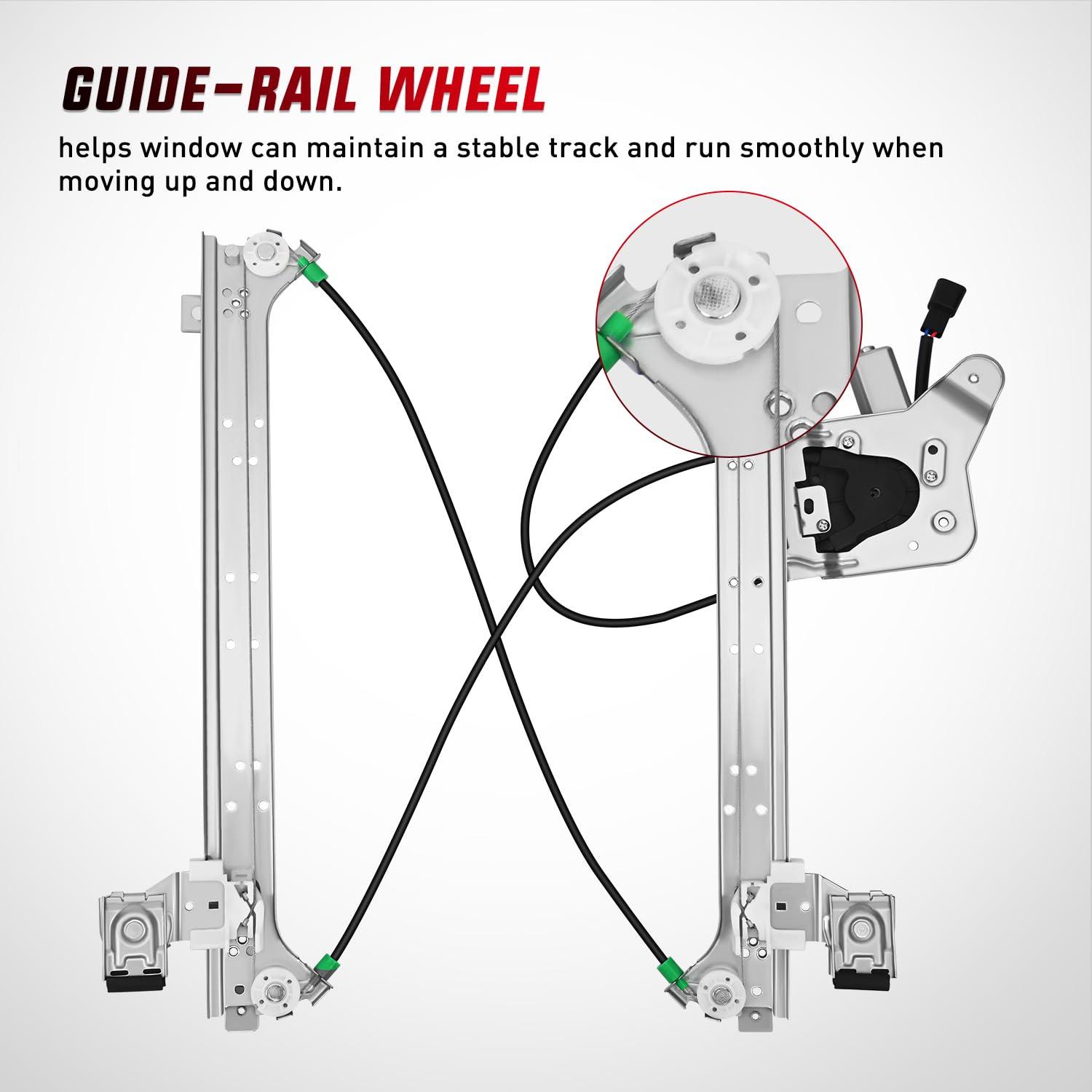 GUIDE-RAIL WHEEL

helps window can maintain a stable track and run smoothly when moving up and down.