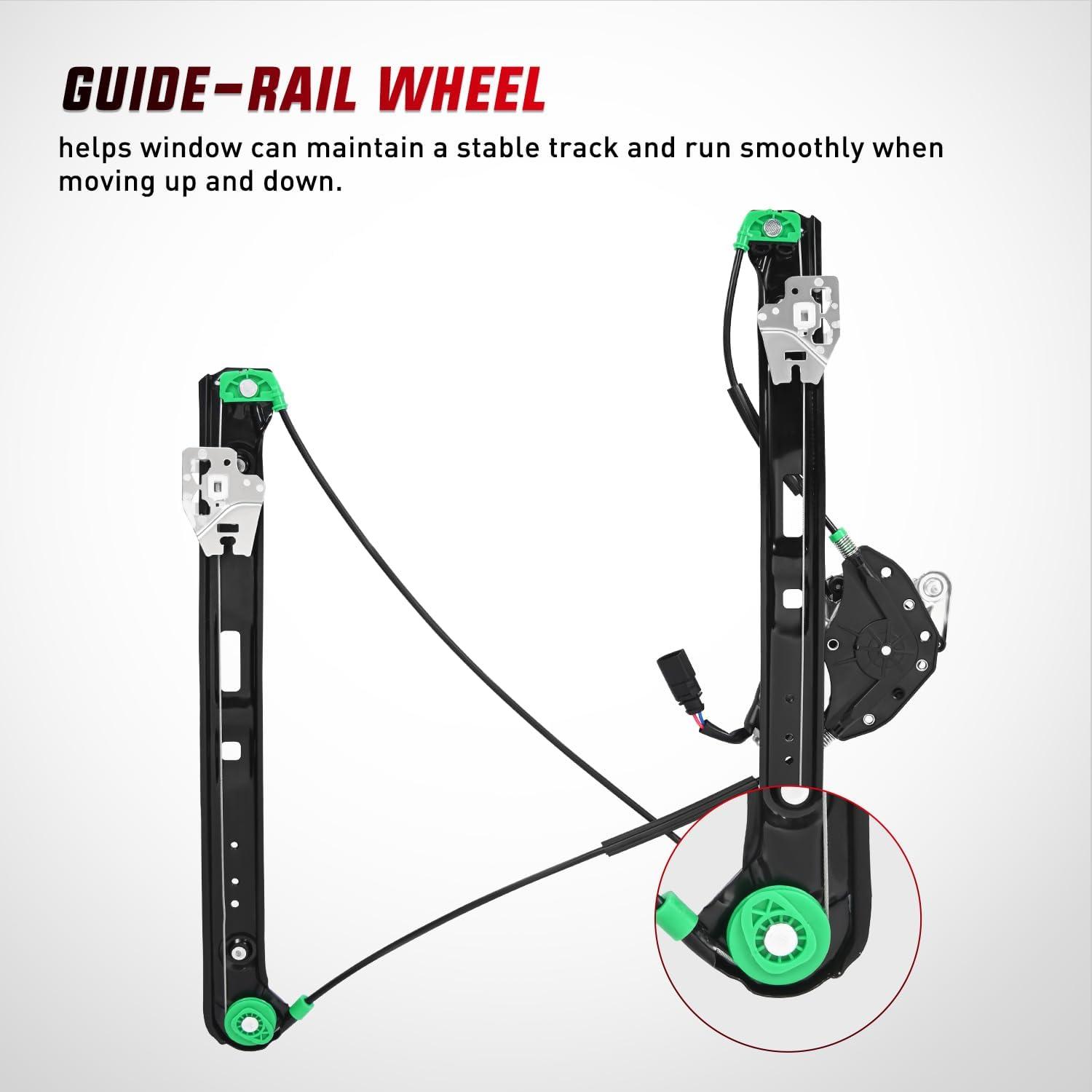 GUIDE-RAIL WHEEL

helps window can maintain a stable track and run smoothly when moving up and down.