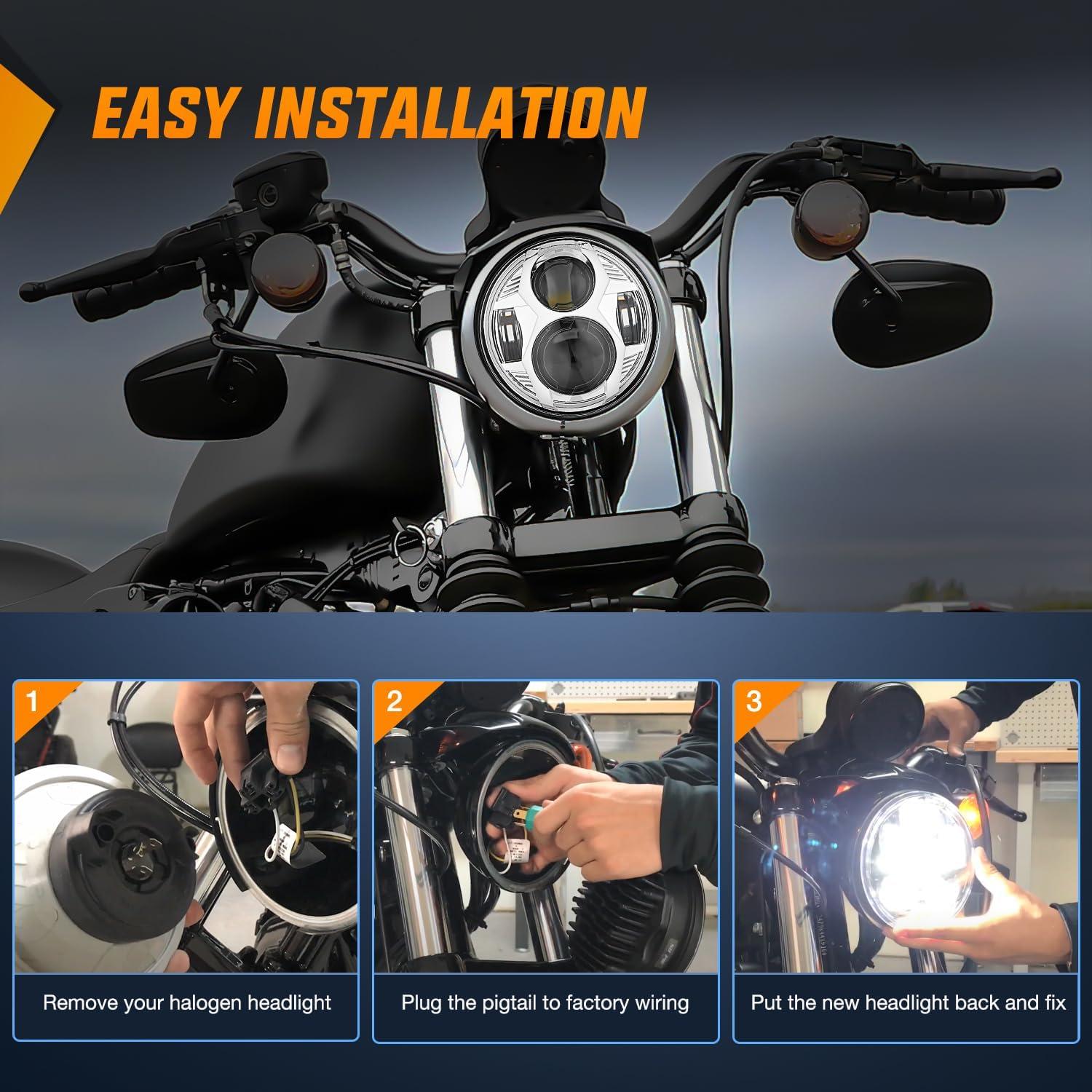 EASY INSTALLATION

1

Remove your halogen headlight

2

Plug the pigtail to factory wiring

3

Put the new headlight back and fix