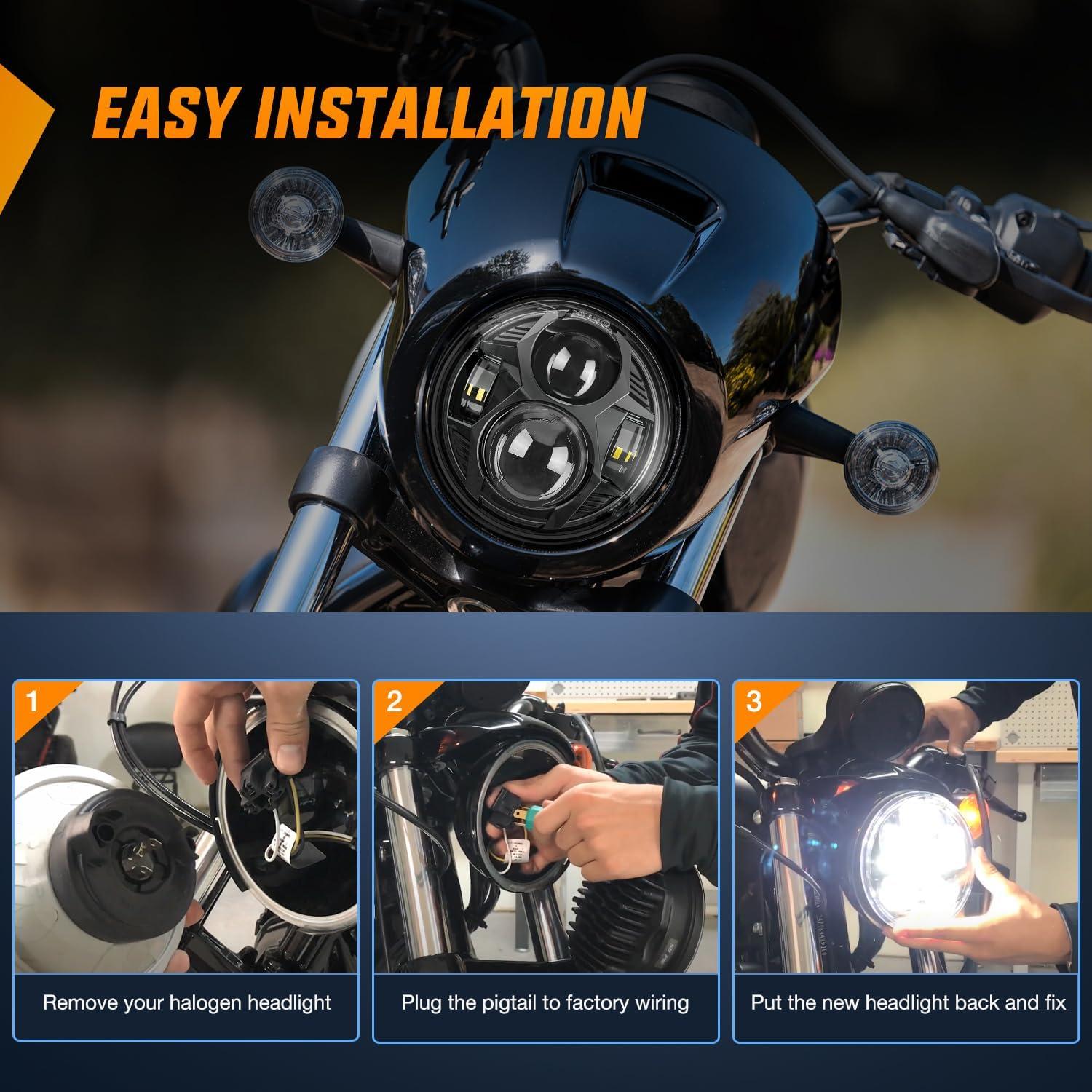 EASY INSTALLATION

1

Remove your halogen headlight

2

Plug the pigtail to factory wiring

3

Put the new headlight back and fix