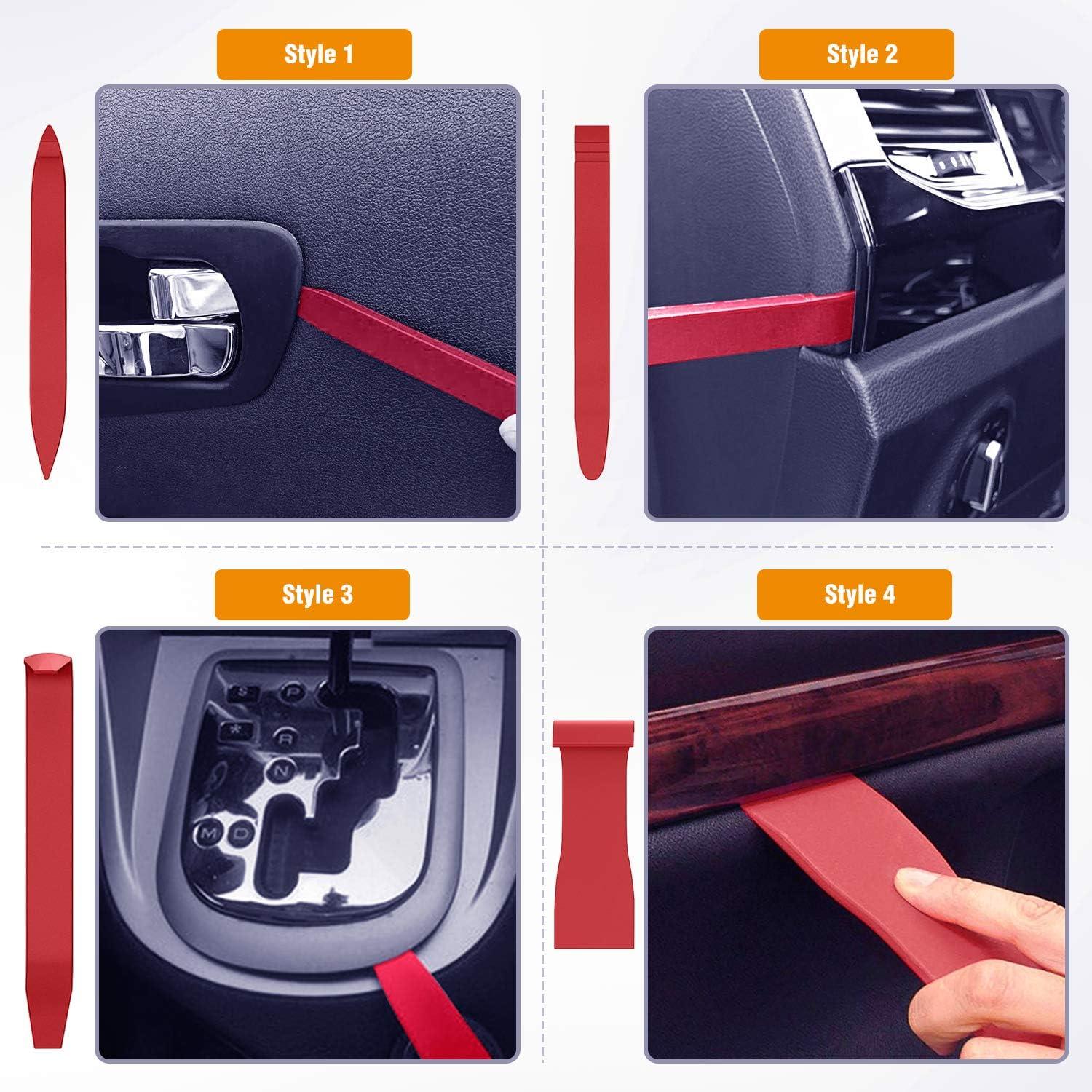 Style 1

Style 2

Style 3

S P
R
N
M D

Style 4