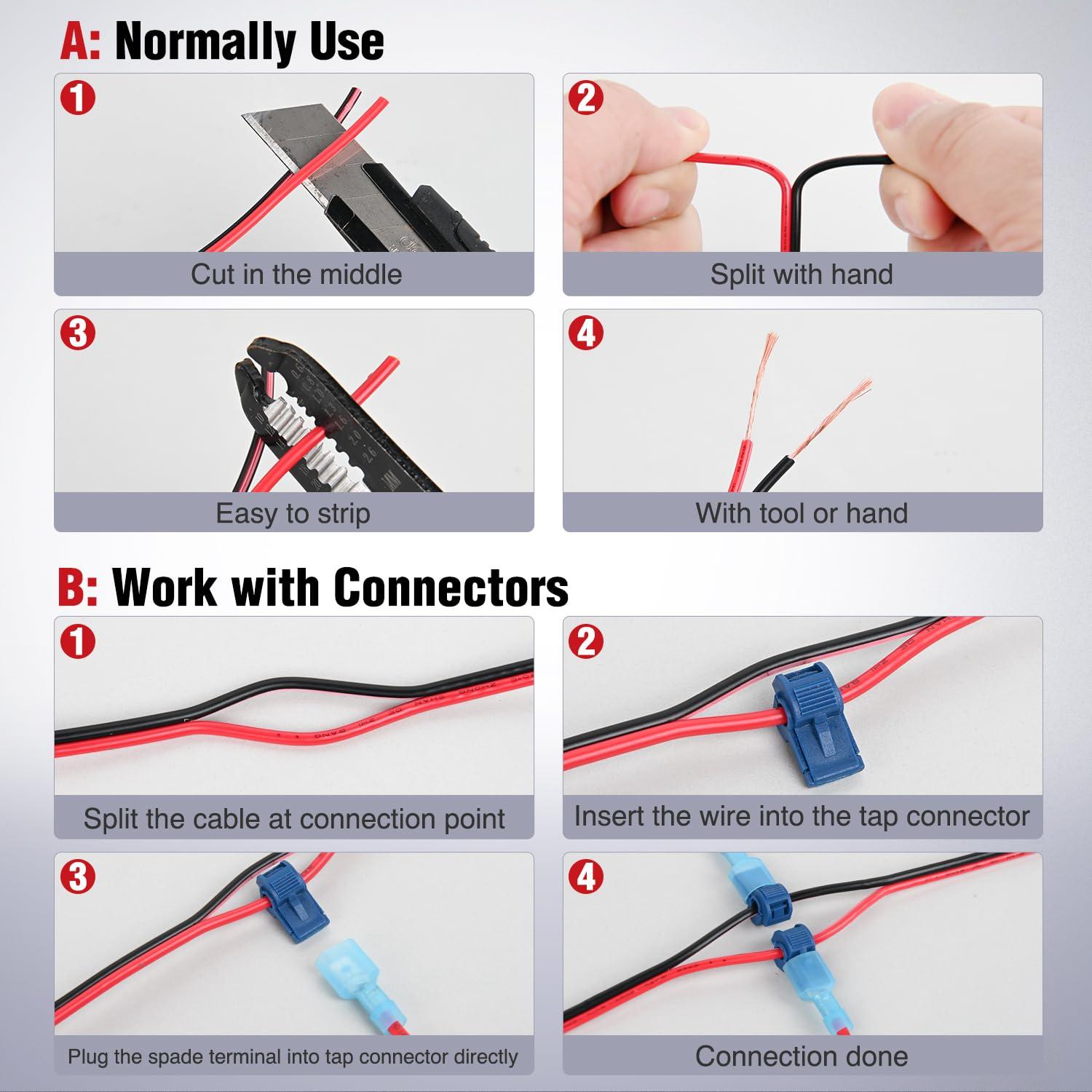 A: Normally Use

1
Cut in the middle

2
Split with hand

3
Easy to strip

4
With tool or hand

B: Work with Connectors

1
Split the cable at connection point

2
Insert the wire into the tap connector

3
Plug the spade terminal into tap connector directly

4
Connection done