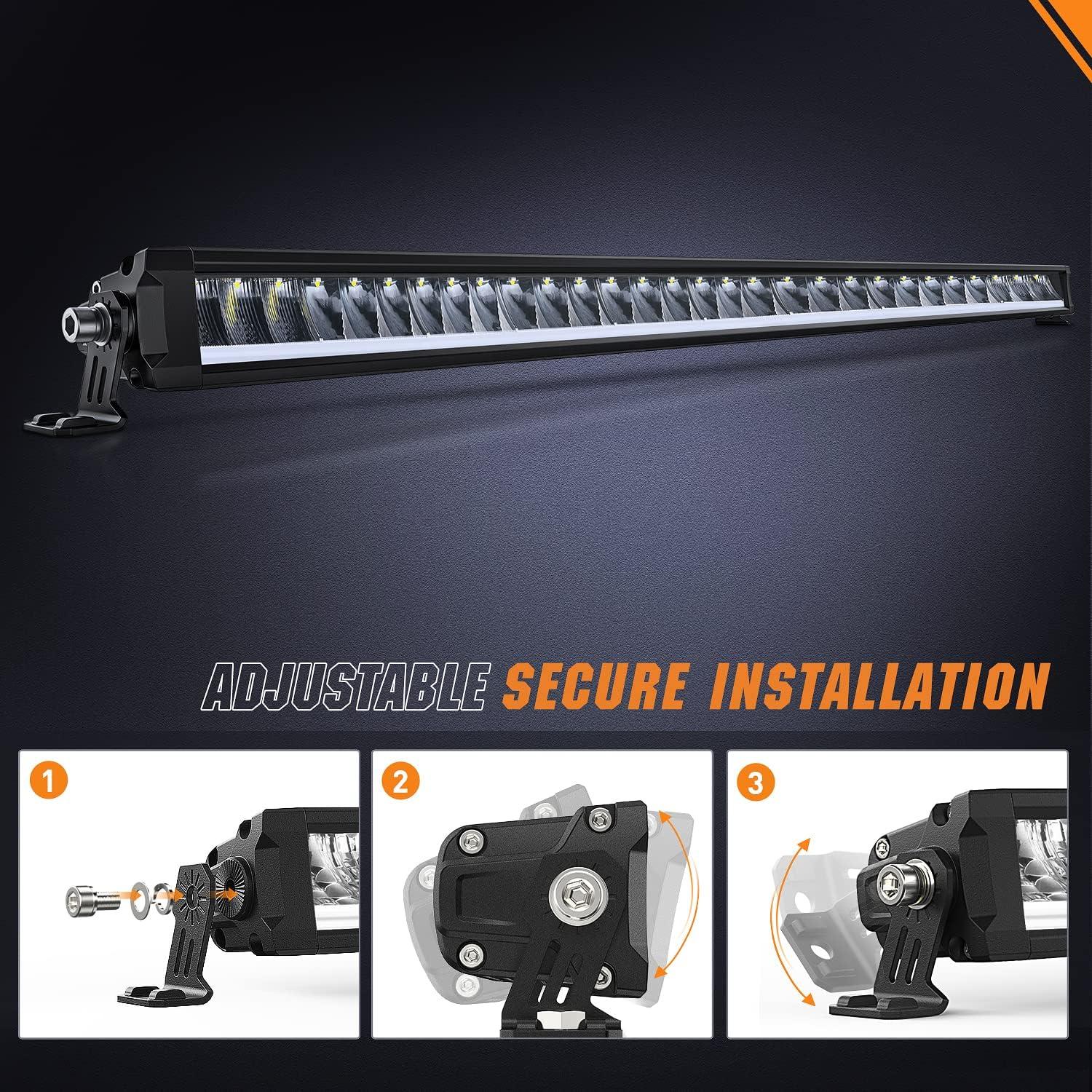 ADJUSTABLE SECURE INSTALLATION

1

2

3